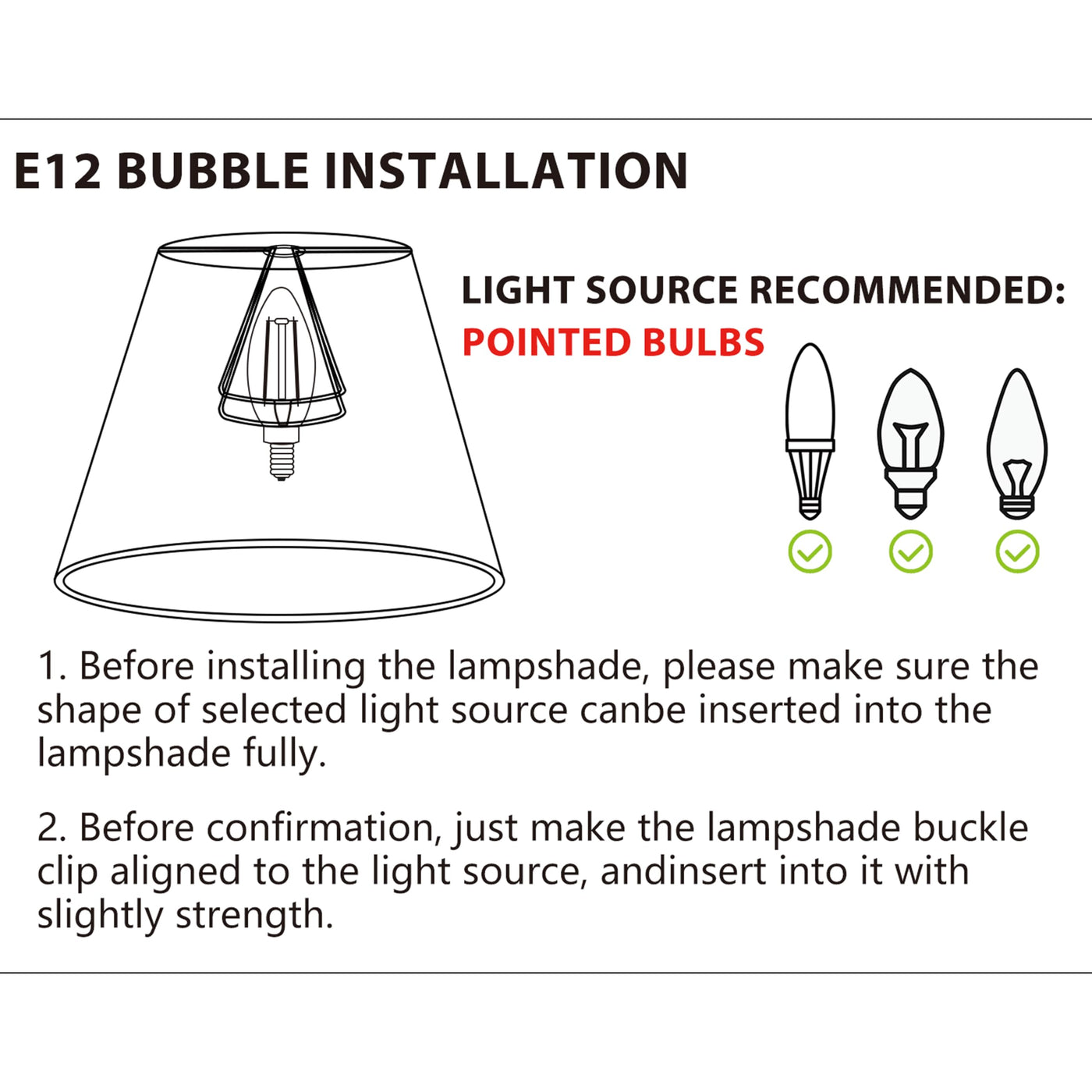 E12 BUBBLE INSTALLATION

LIGHT SOURCE RECOMMENDED:
POINTED BULBS

1. Before installing the lampshade, please make sure the shape of selected light source canbe inserted into the lampshade fully.

2. Before confirmation, just make the lampshade buckle clip aligned to the light source, andinsert into it with slightly strength.