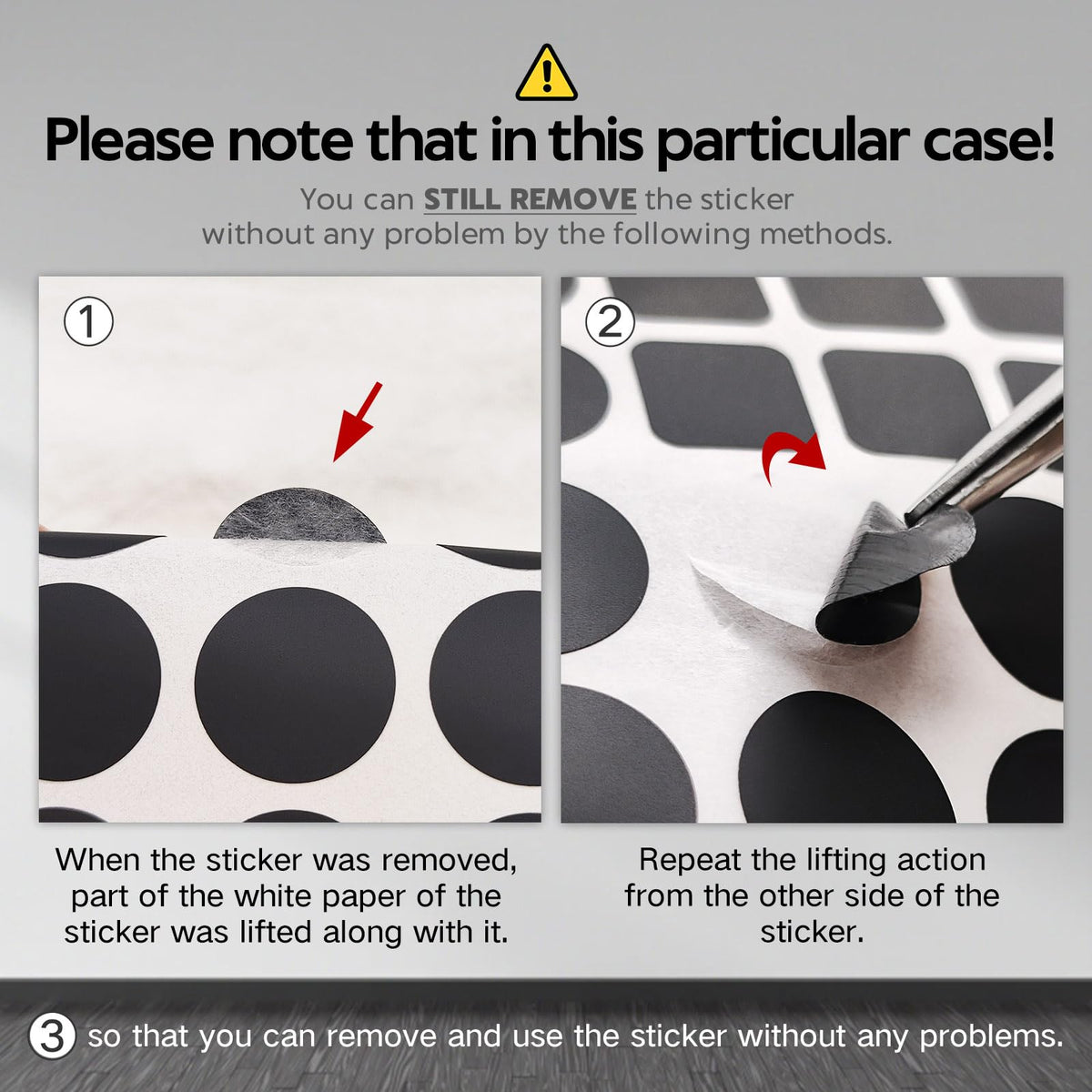 Please note that in this particular case!

You can STILL REMOVE the sticker without any problem by the following methods.

①

When the sticker was removed, part of the white paper of the sticker was lifted along with it.

②

Repeat the lifting action from the other side of the sticker.

③ so that you can remove and use the sticker without any problems.