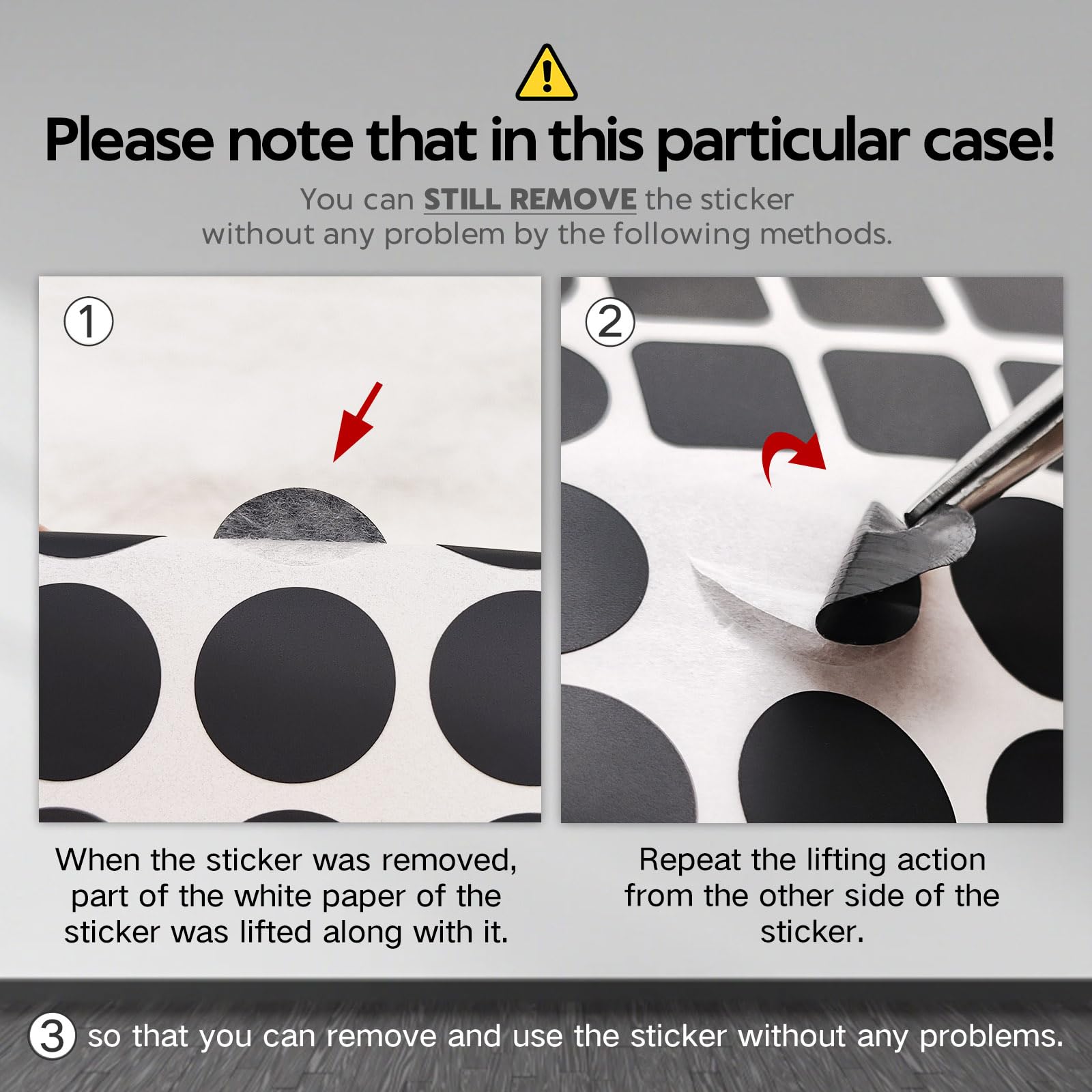 Please note that in this particular case!

You can STILL REMOVE the sticker without any problem by the following methods.

①

When the sticker was removed, part of the white paper of the sticker was lifted along with it.

②

Repeat the lifting action from the other side of the sticker.

③ so that you can remove and use the sticker without any problems.