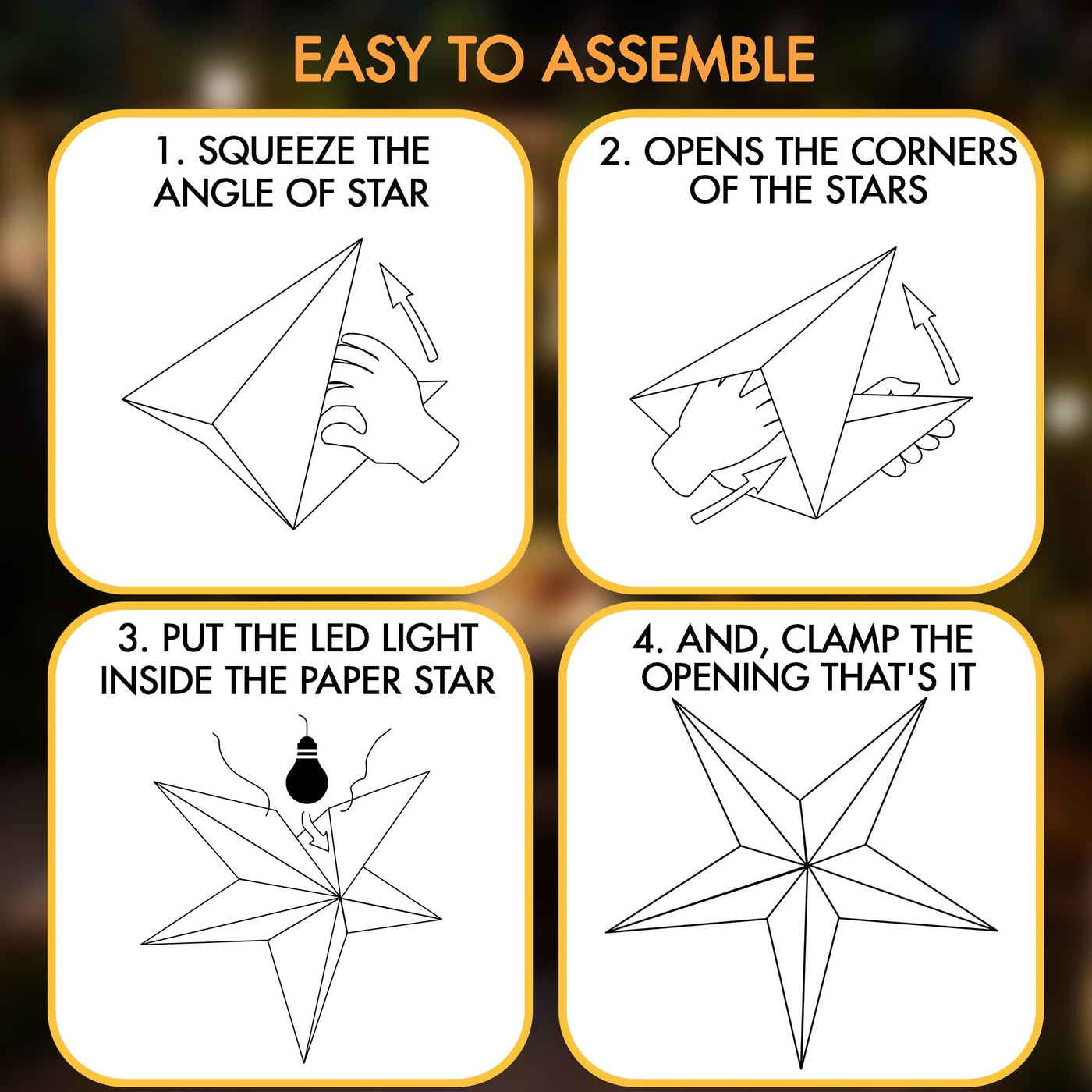 EASY TO ASSEMBLE

1. SQUEEZE THE ANGLE OF STAR

2. OPENS THE CORNERS OF THE STARS

3. PUT THE LED LIGHT INSIDE THE PAPER STAR

4. AND, CLAMP THE OPENING THAT'S IT