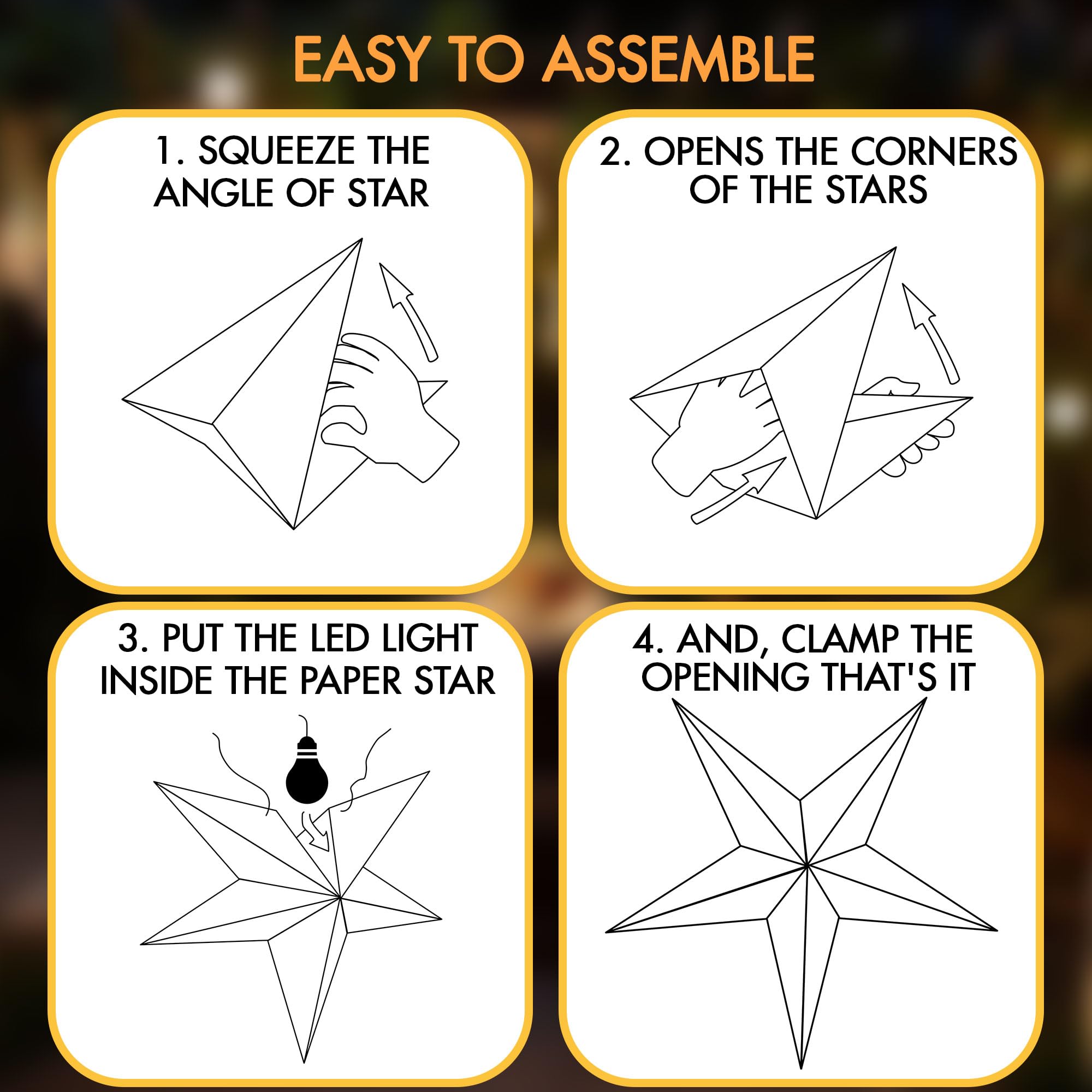 EASY TO ASSEMBLE

1. SQUEEZE THE ANGLE OF STAR

2. OPENS THE CORNERS OF THE STARS

3. PUT THE LED LIGHT INSIDE THE PAPER STAR

4. AND, CLAMP THE OPENING THAT'S IT