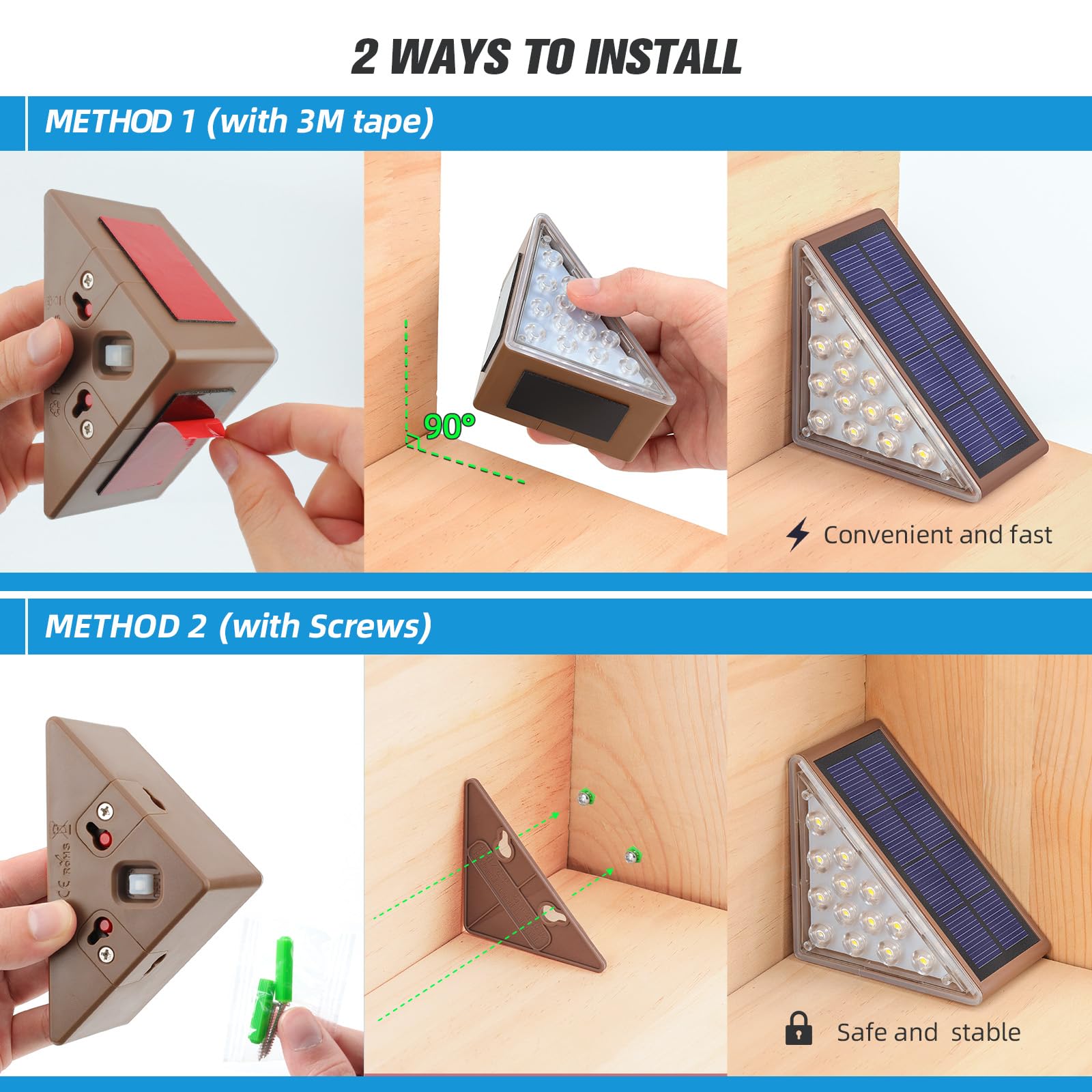 2 WAYS TO INSTALL

METHOD 1 (with 3M tape)

90°

Convenient and fast

METHOD 2 (with Screws)

CE RoHS

Safe and stable