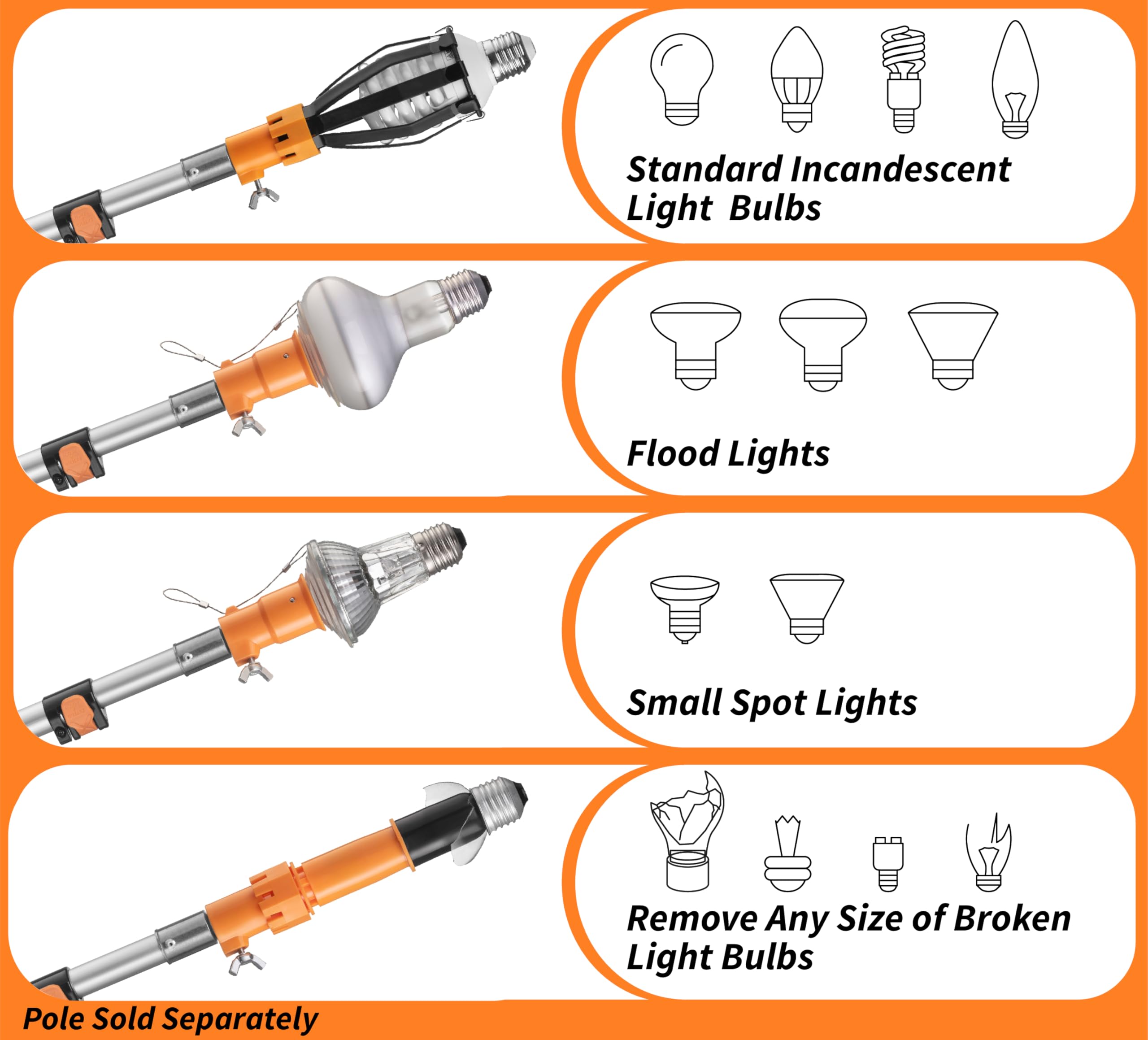 Standard Incandescent Light Bulbs

Flood Lights

Small Spot Lights

Remove Any Size of Broken Light Bulbs

Pole Sold Separately