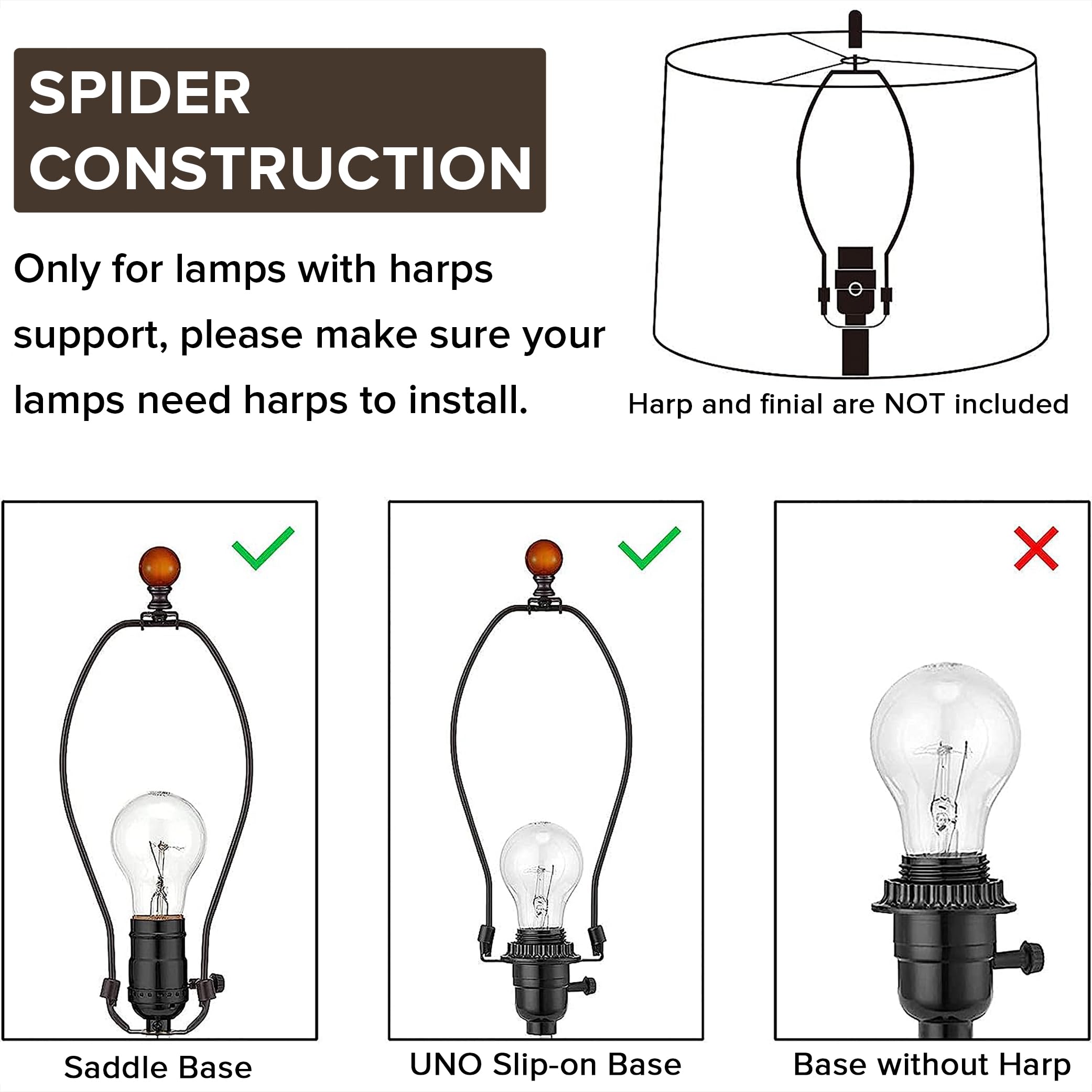 SPIDER CONSTRUCTION

Only for lamps with harps support, please make sure your lamps need harps to install.

Harp and finial are NOT included

Saddle Base

UNO Slip-on Base

Base without Harp