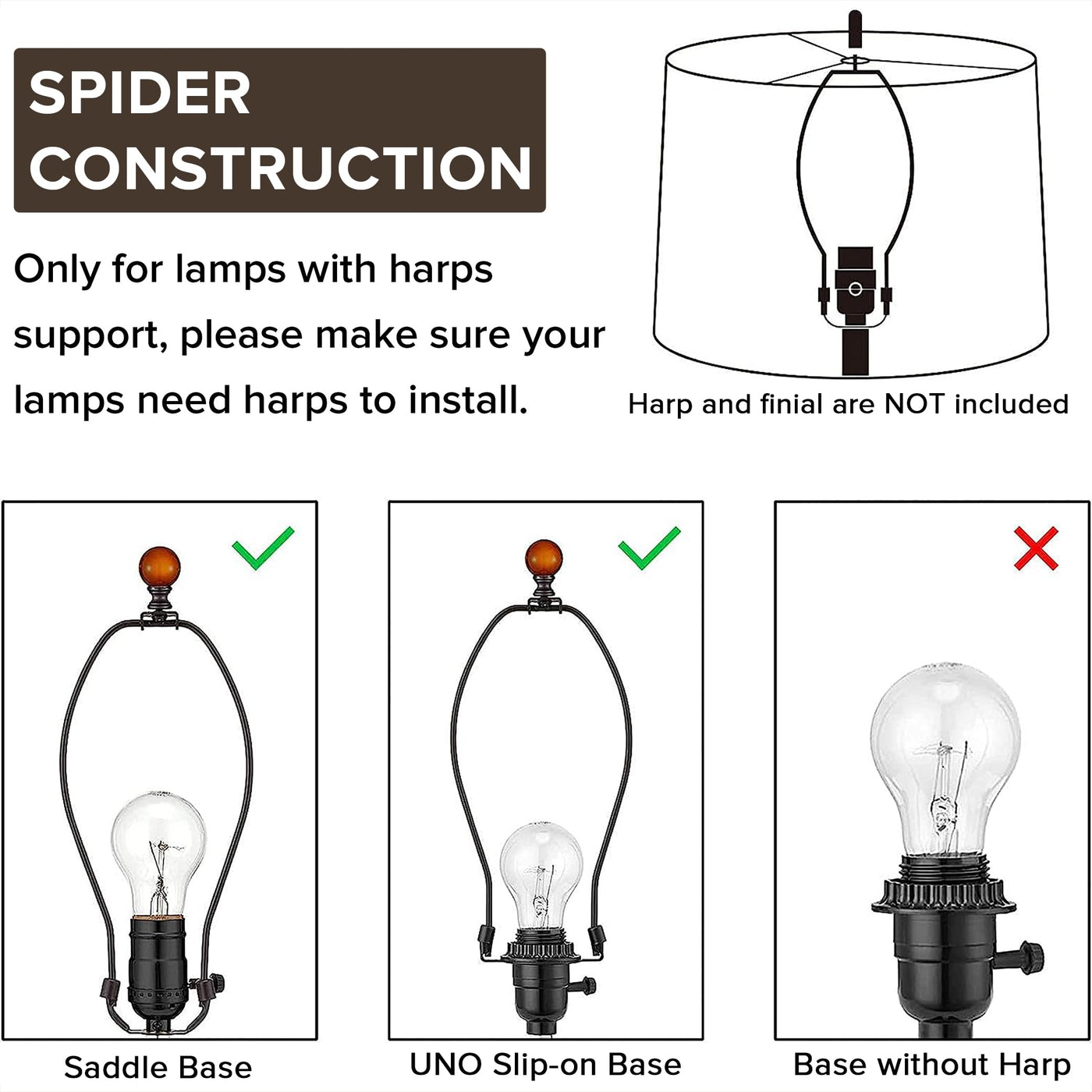 SPIDER CONSTRUCTION

Only for lamps with harps support, please make sure your lamps need harps to install.

Harp and finial are NOT included

Saddle Base

UNO Slip-on Base

Base without Harp