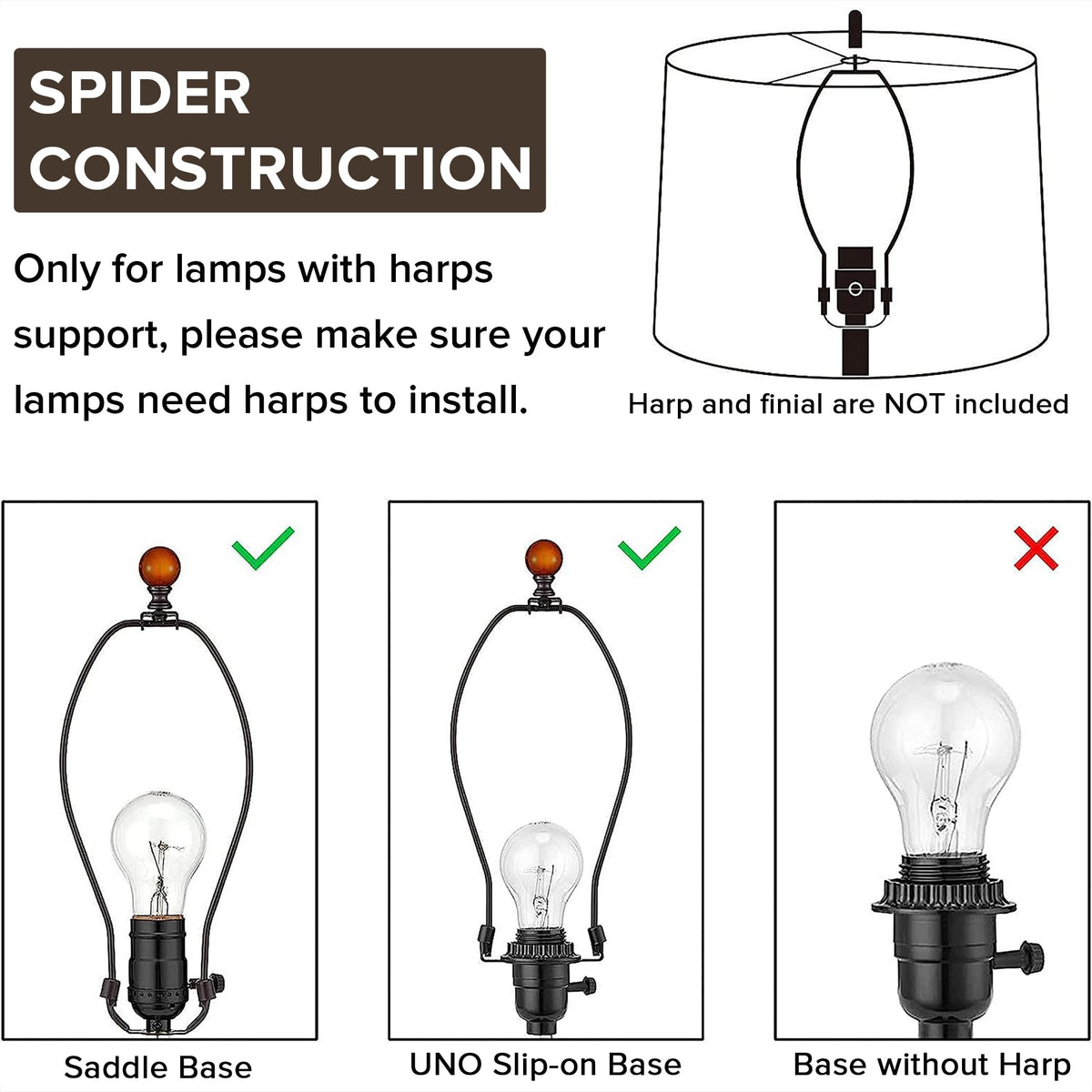 SPIDER CONSTRUCTION

Only for lamps with harps support, please make sure your lamps need harps to install.

Harp and finial are NOT included

Saddle Base

UNO Slip-on Base

Base without Harp