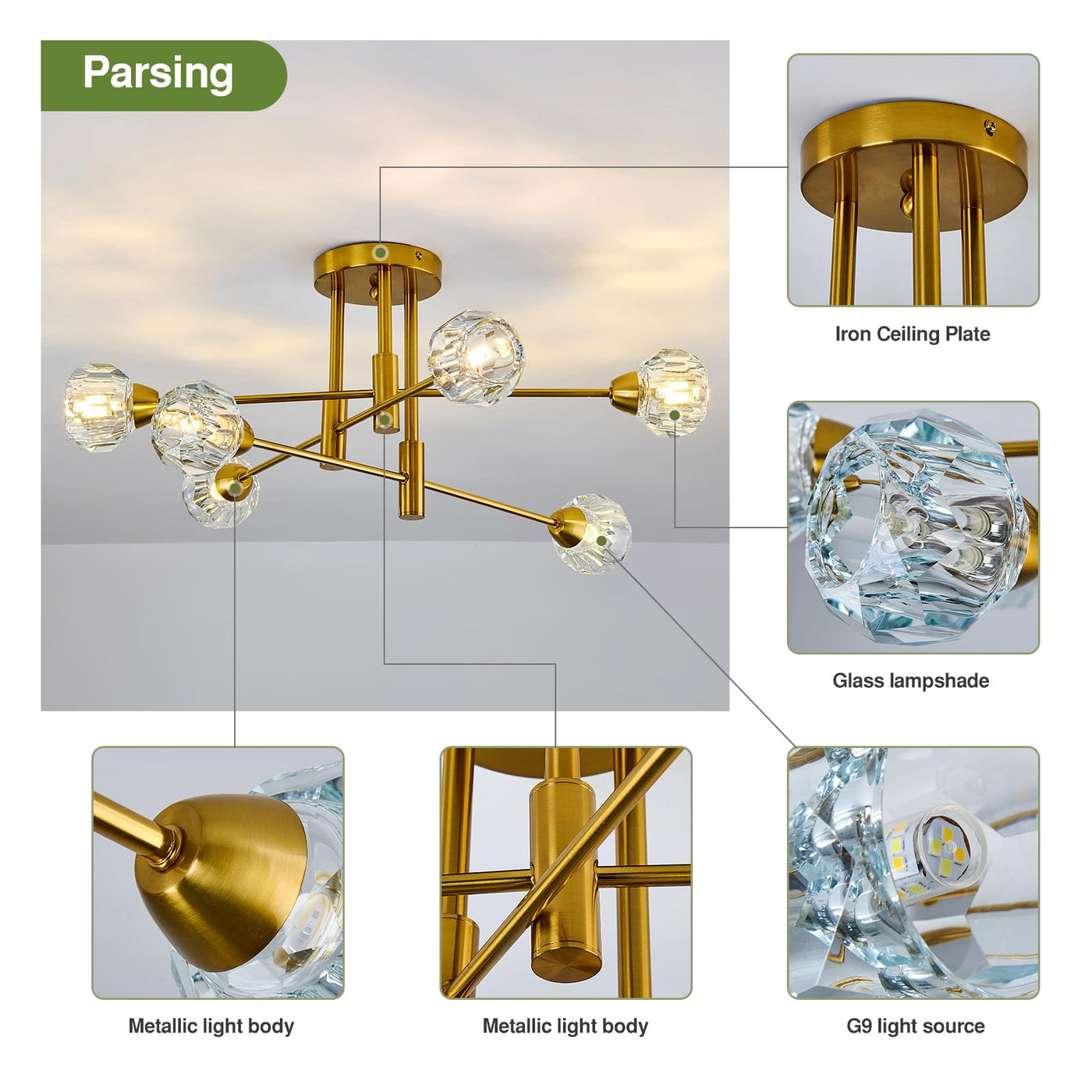 Parsing

Iron Ceiling Plate

Glass lampshade

Metallic light body

Metallic light body

G9 light source