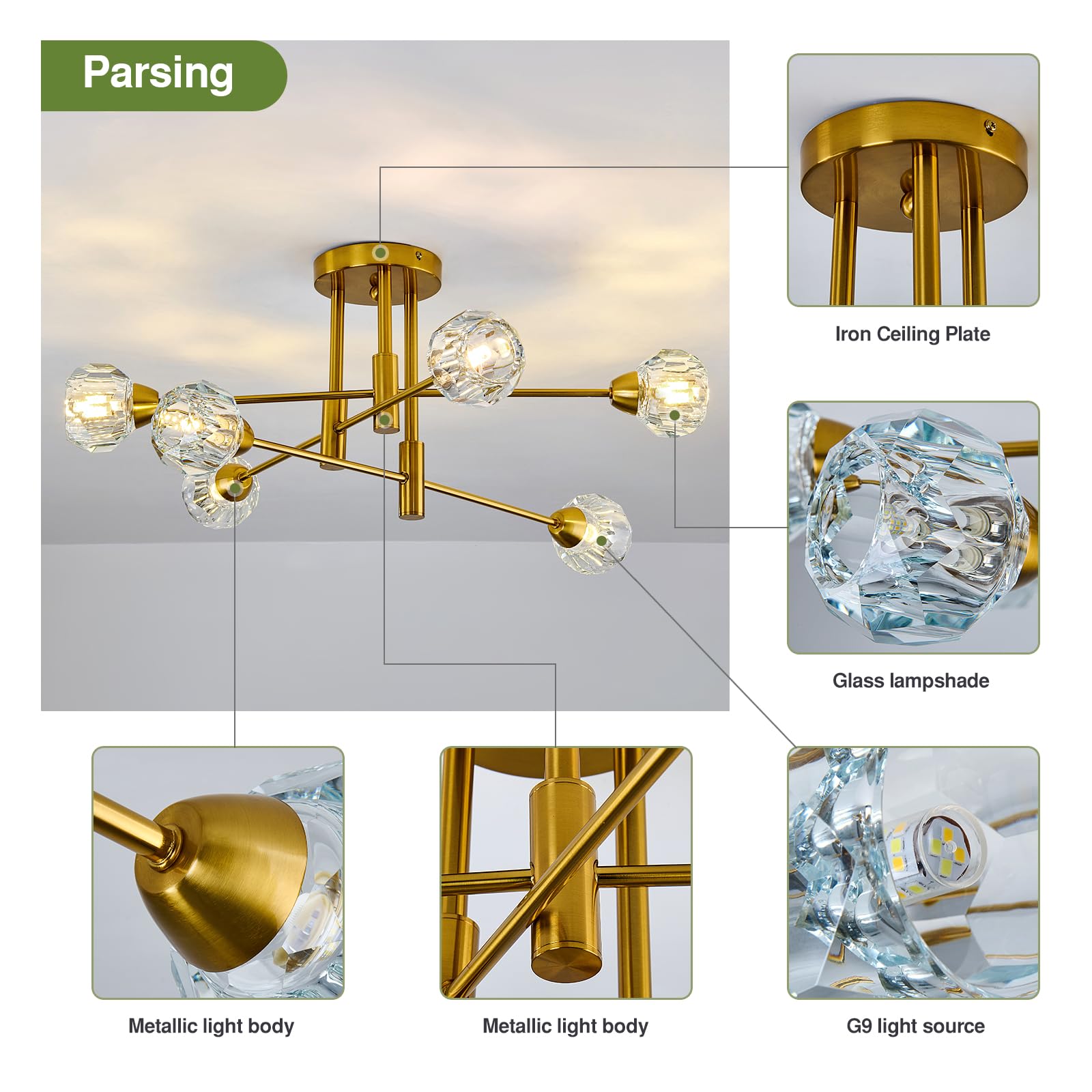 Parsing

Iron Ceiling Plate

Glass lampshade

Metallic light body

Metallic light body

G9 light source