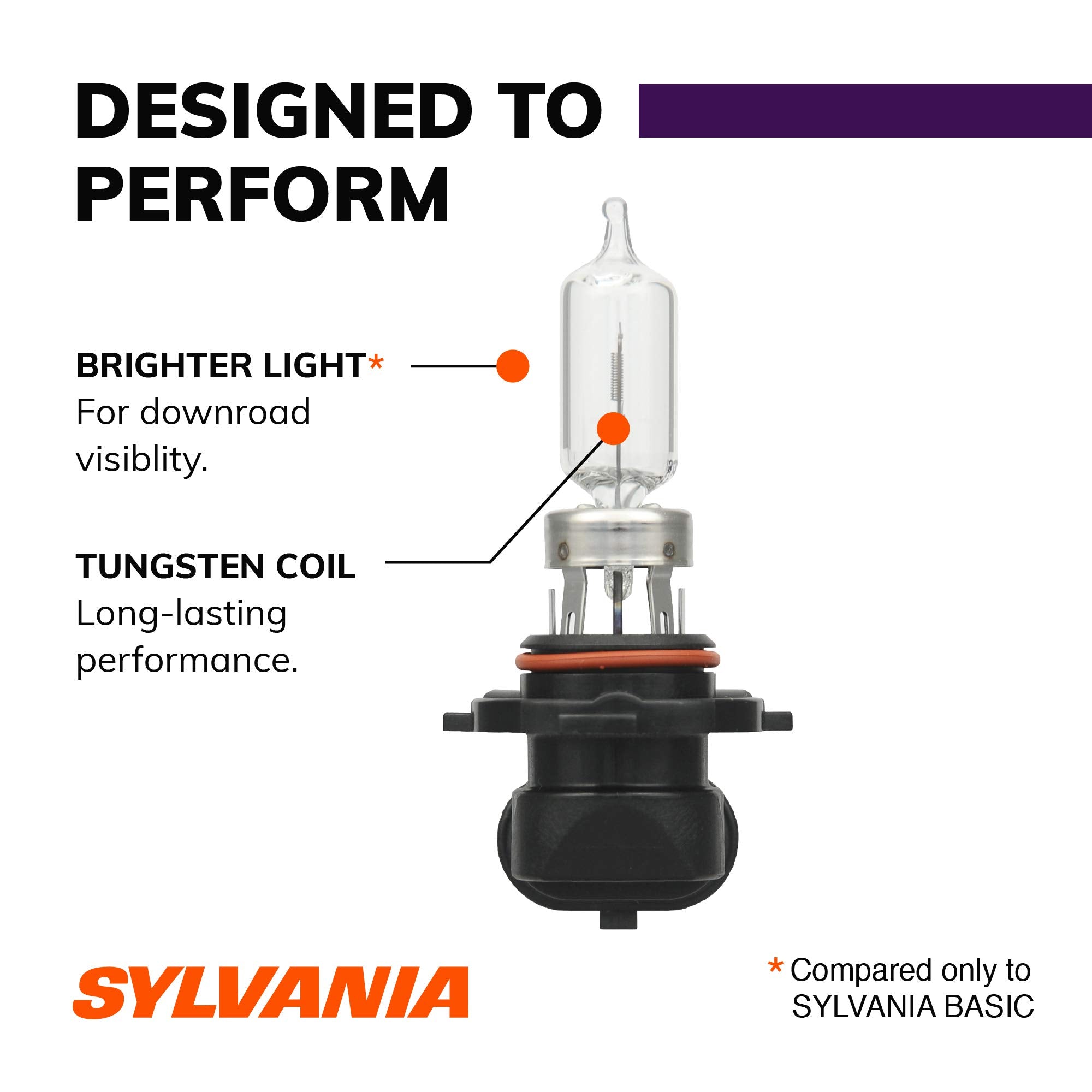 DESIGNED TO PERFORM

BRIGHTER LIGHT*
For downroad visiblity.

TUNGSTEN COIL
Long-lasting performance.

SYLVANIA

* Compared only to SYLVANIA BASIC