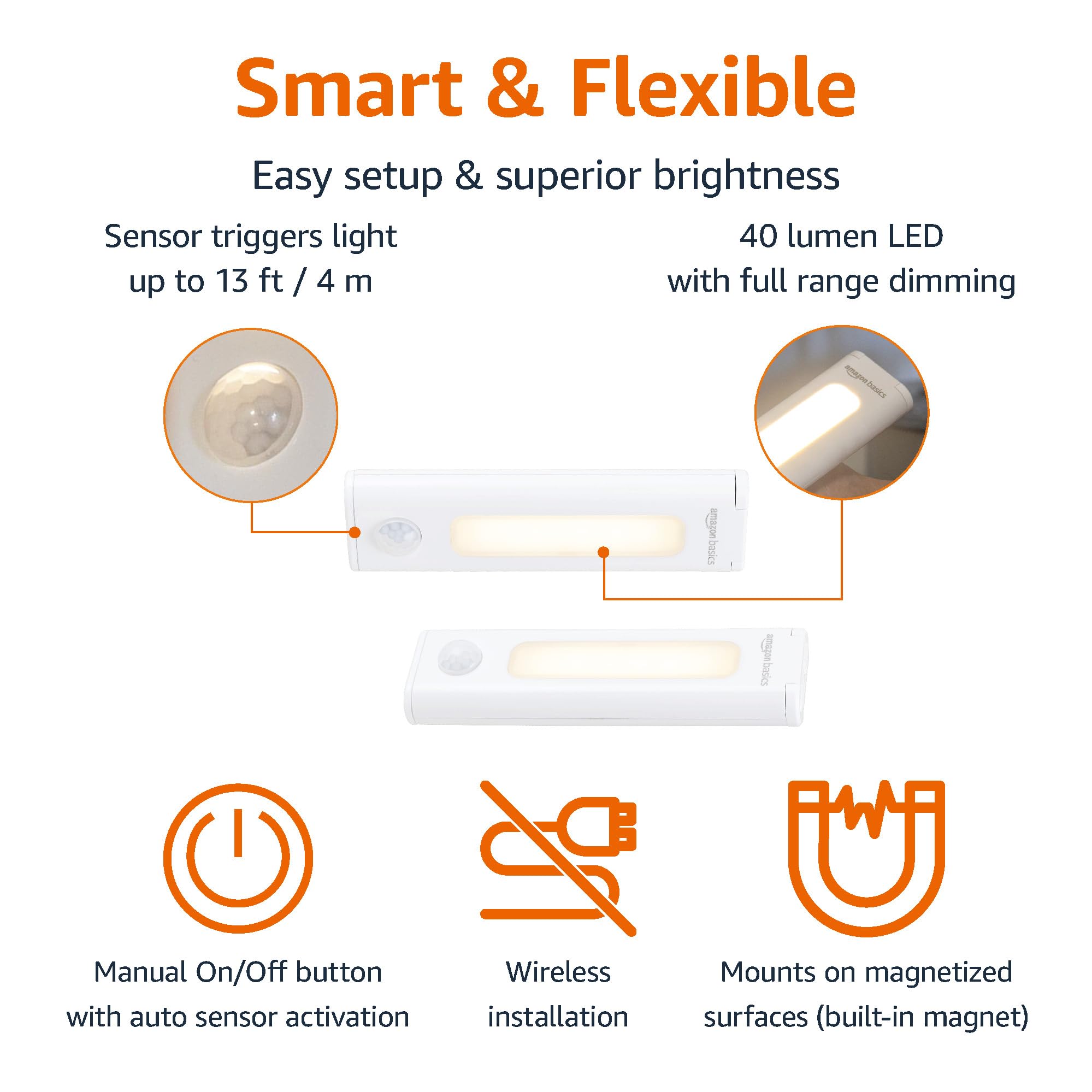 Smart & Flexible

Easy setup & superior brightness

Sensor triggers light up to 13 ft / 4 m

40 lumen LED with full range dimming

amazon basics

amazon basics

amazon basics

Manual On/Off button with auto sensor activation

Wireless installation

Mounts on magnetized surfaces (built-in magnet)