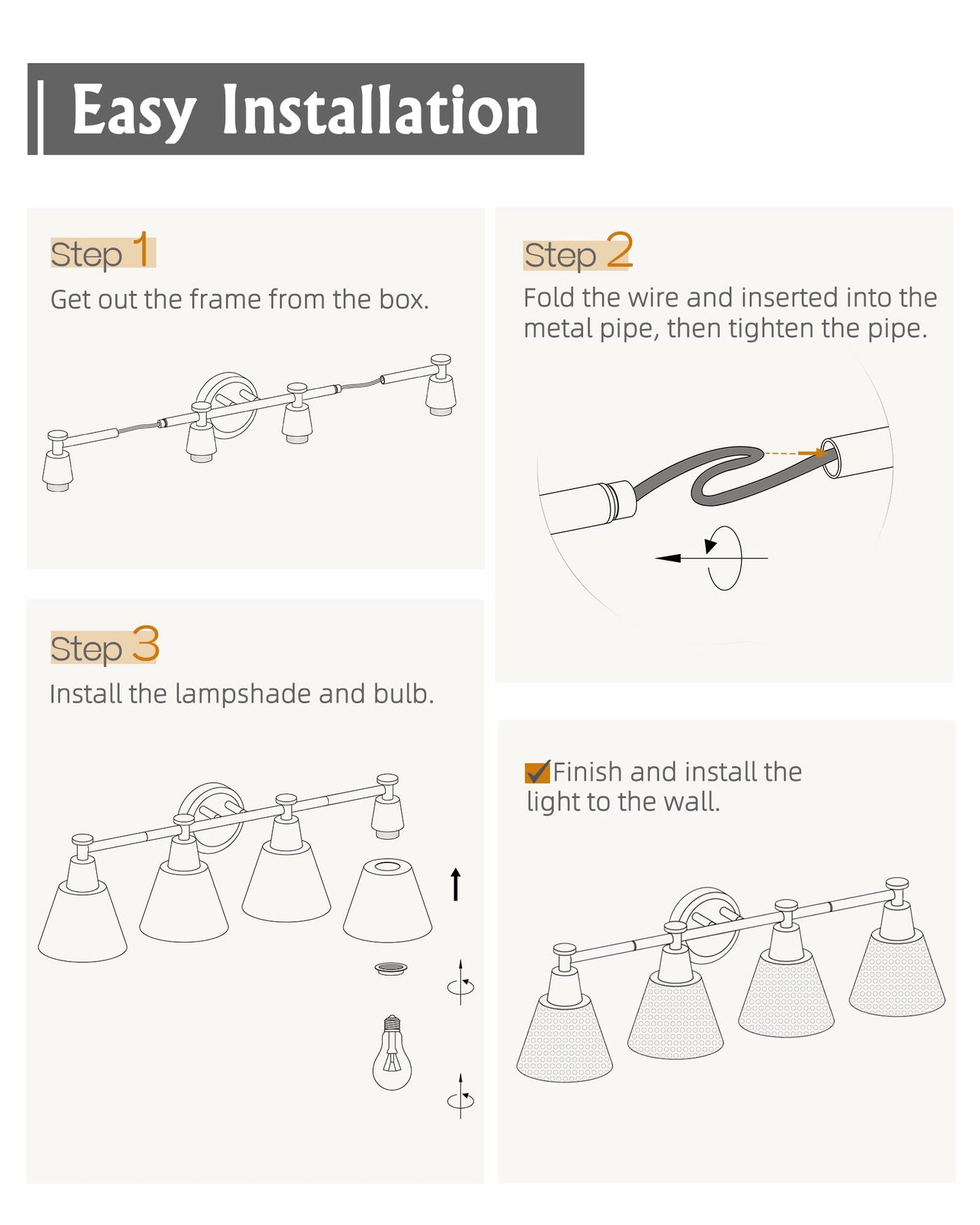 Easy Installation

Step 1
Get out the frame from the box.

Step 2
Fold the wire and inserted into the metal pipe, then tighten the pipe.

Step 3
Install the lampshade and bulb.

Finish and install the light to the wall.