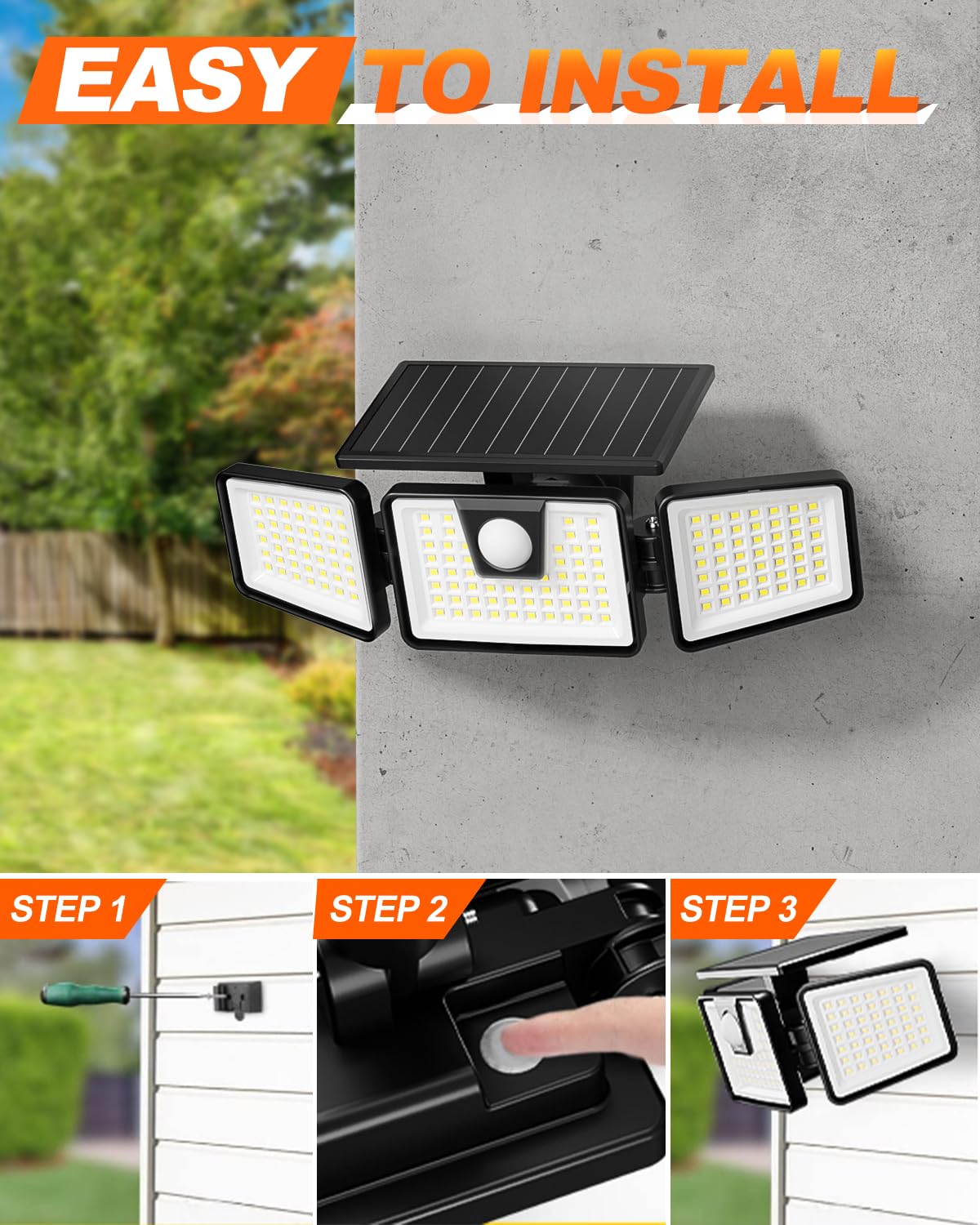 EASY TO INSTALL

STEP 1

STEP 2

STEP 3