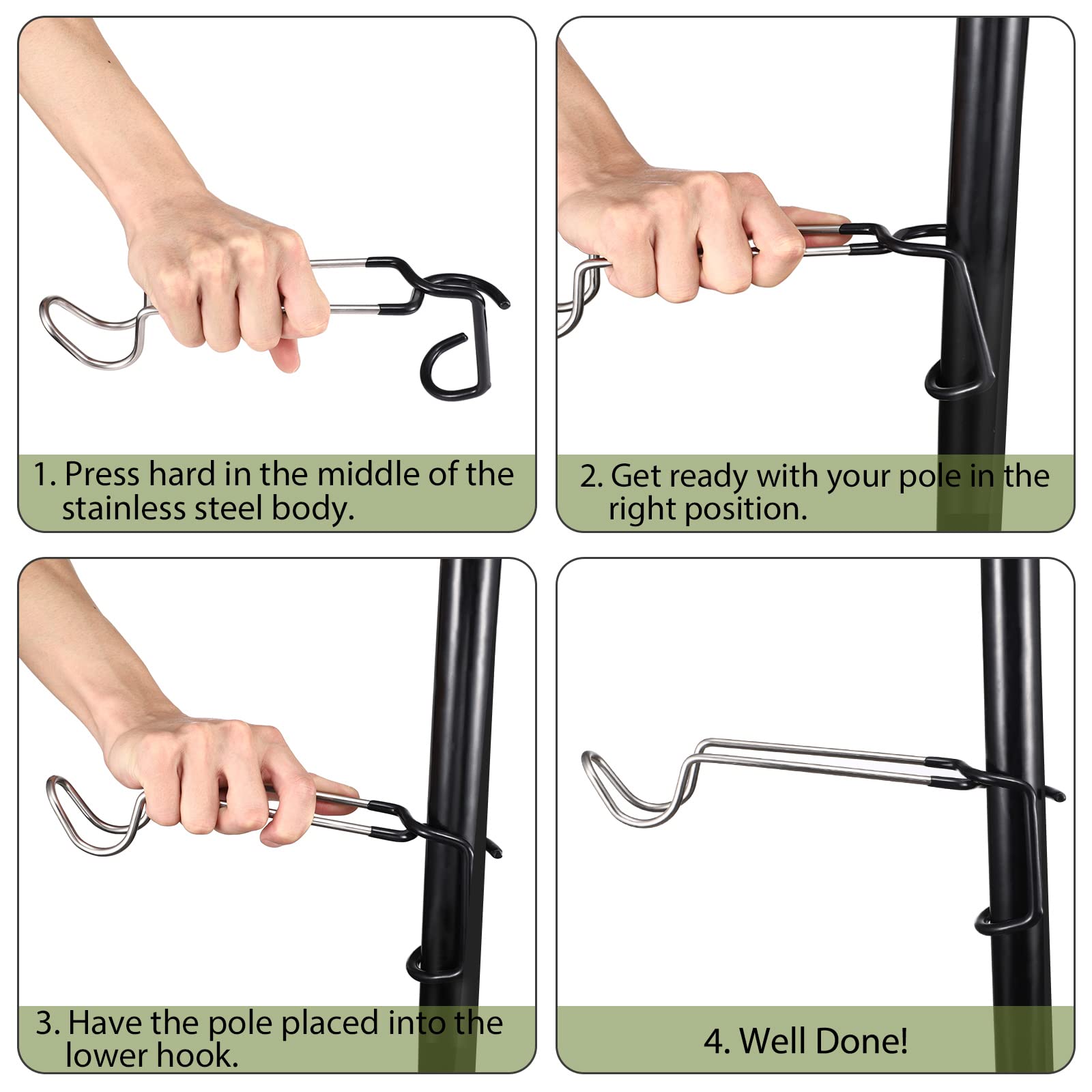 1. Press hard in the middle of the stainless steel body.

2. Get ready with your pole in the right position.

3. Have the pole placed into the lower hook.

4. Well Done!