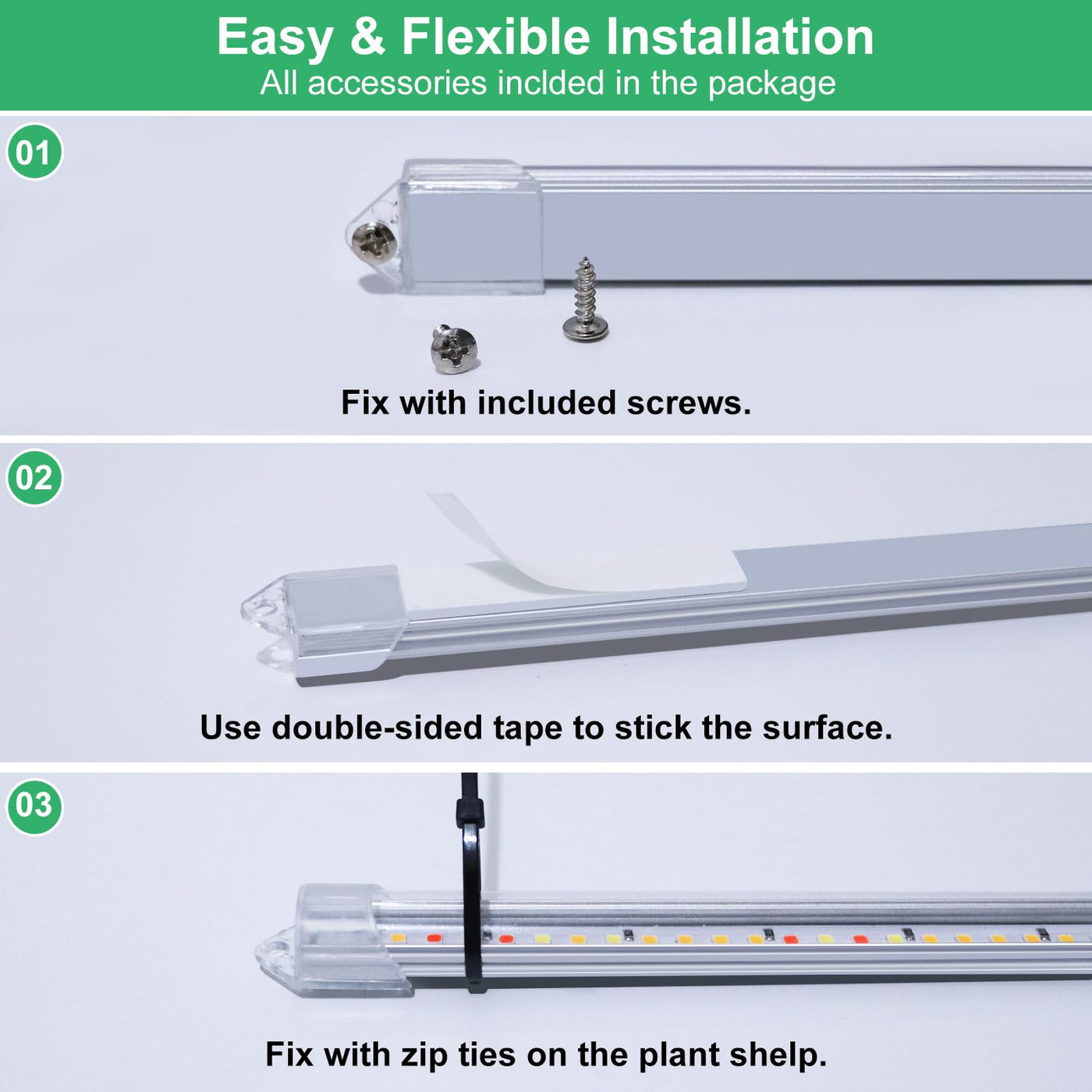 Easy & Flexible Installation
All accessories inclded in the package

01

Fix with included screws.

02

Use double-sided tape to stick the surface.

03

Fix with zip ties on the plant shelp.