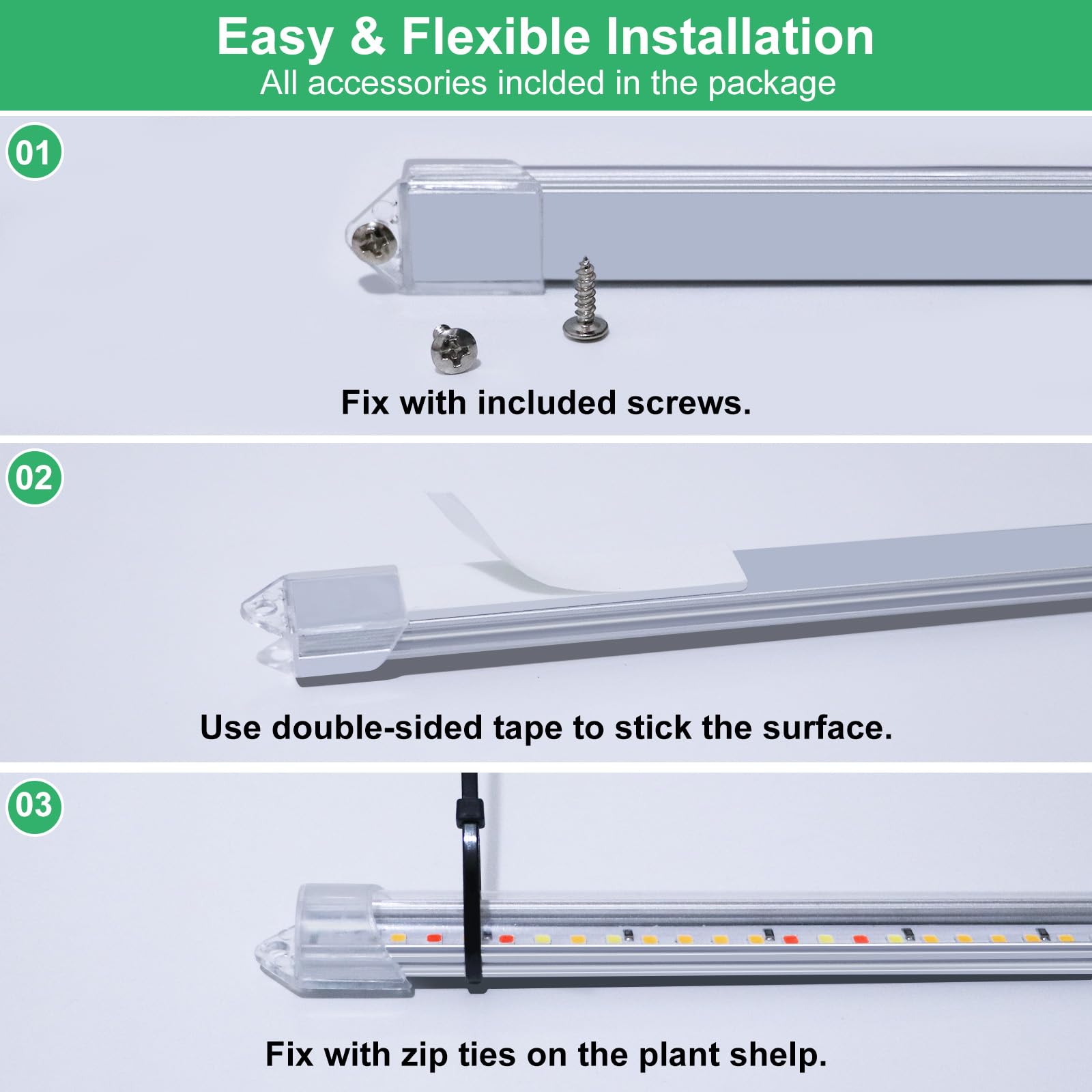 Easy & Flexible Installation
All accessories inclded in the package

01

Fix with included screws.

02

Use double-sided tape to stick the surface.

03

Fix with zip ties on the plant shelp.