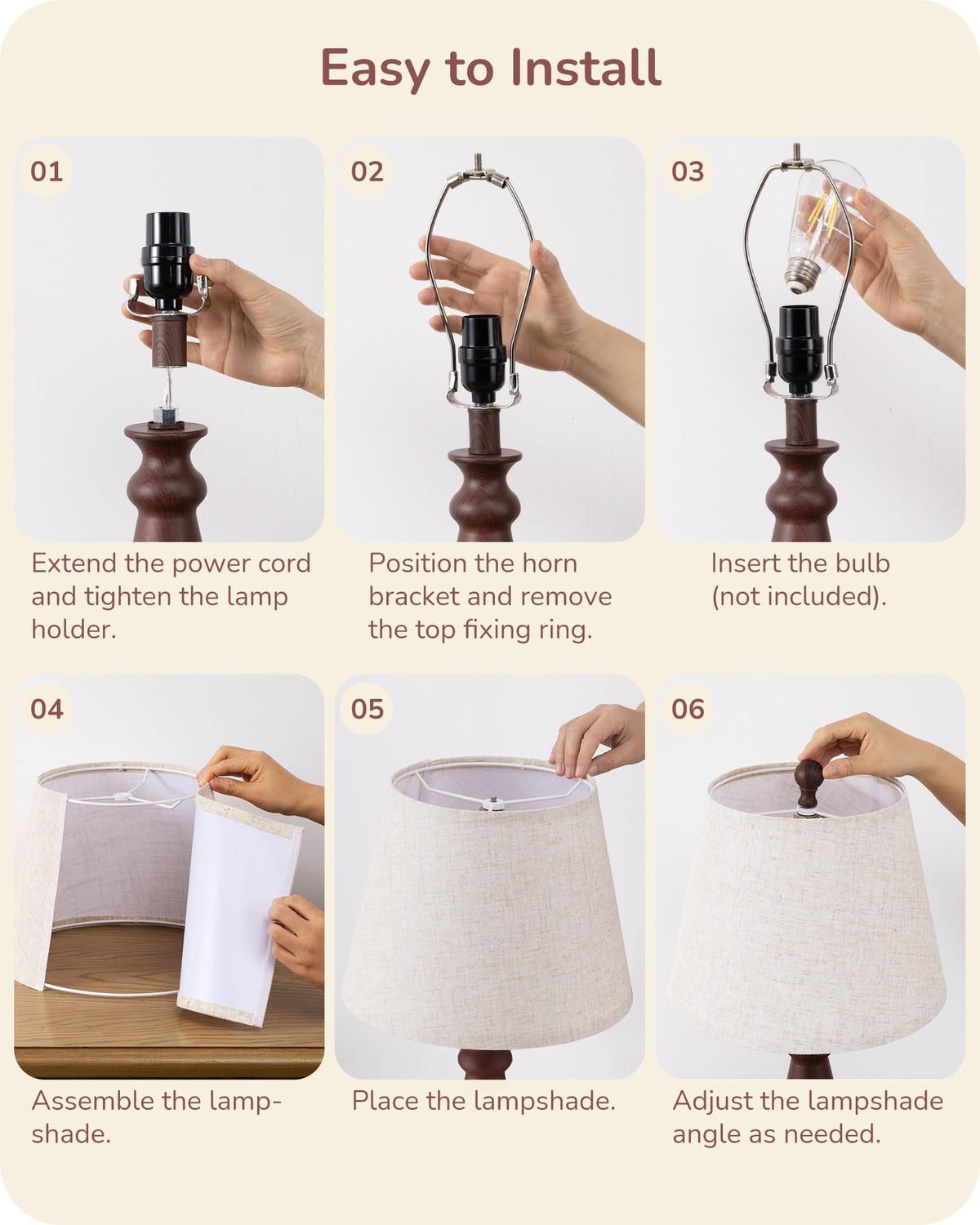 Easy to Install

01

Extend the power cord and tighten the lamp holder.

02

Position the horn bracket and remove the top fixing ring.

03

Insert the bulb (not included).

04

Assemble the lampshade.

05

Place the lampshade.

06

Adjust the lampshade angle as needed.