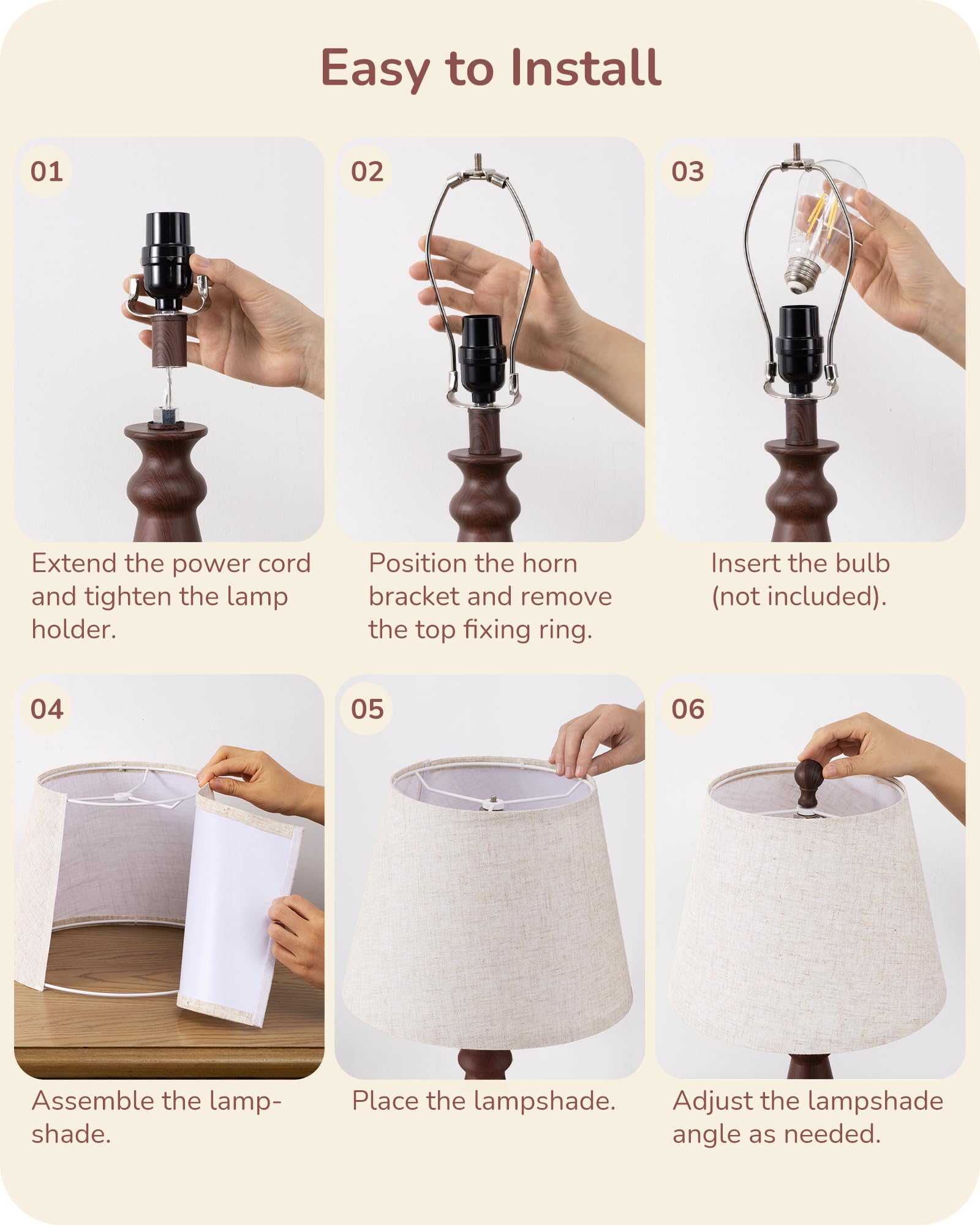 Easy to Install

01

Extend the power cord and tighten the lamp holder.

02

Position the horn bracket and remove the top fixing ring.

03

Insert the bulb (not included).

04

Assemble the lampshade.

05

Place the lampshade.

06

Adjust the lampshade angle as needed.