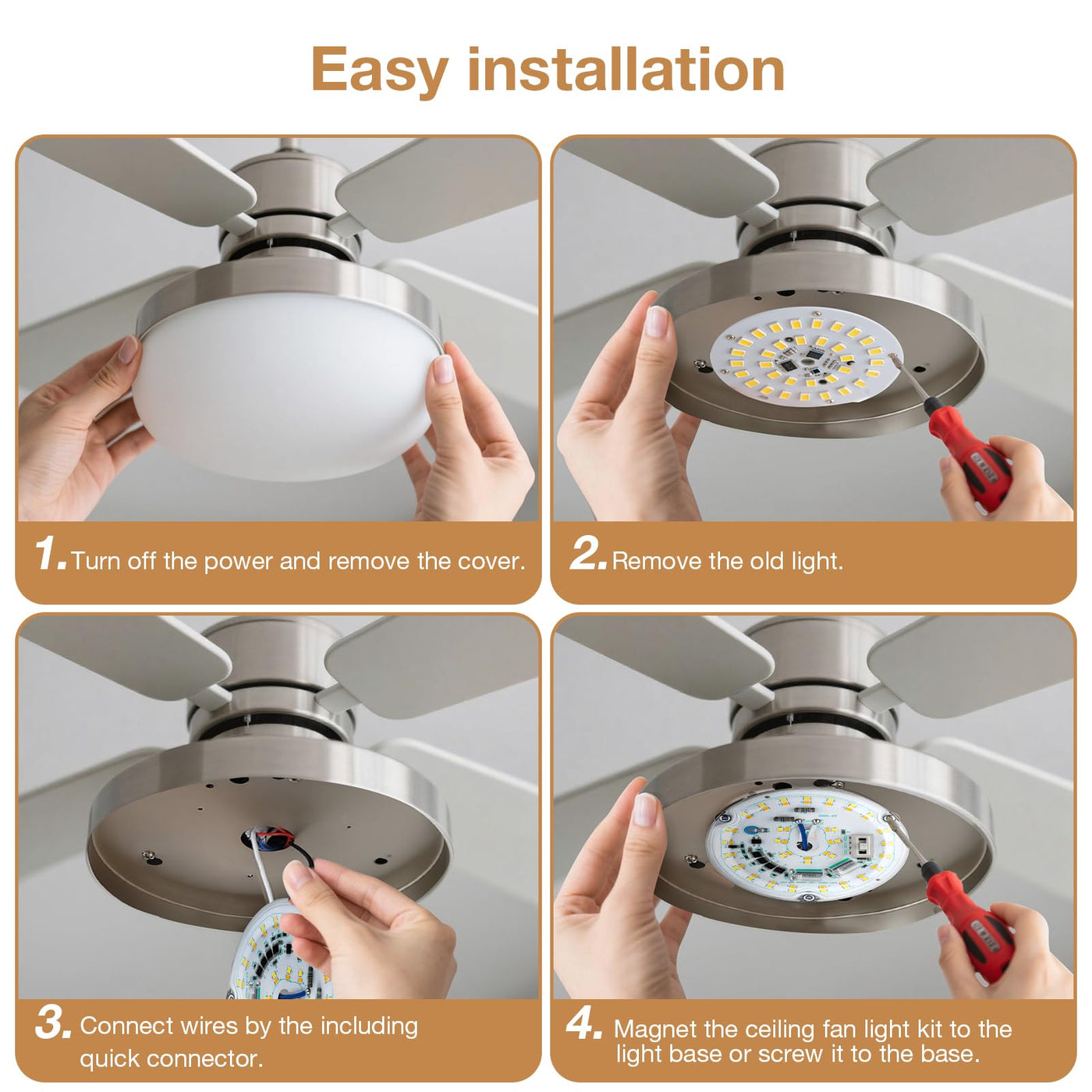 Easy installation

1. Turn off the power and remove the cover.

2. Remove the old light.

3. Connect wires by the including quick connector.

4. Magnet the ceiling fan light kit to the light base or screw it to the base.