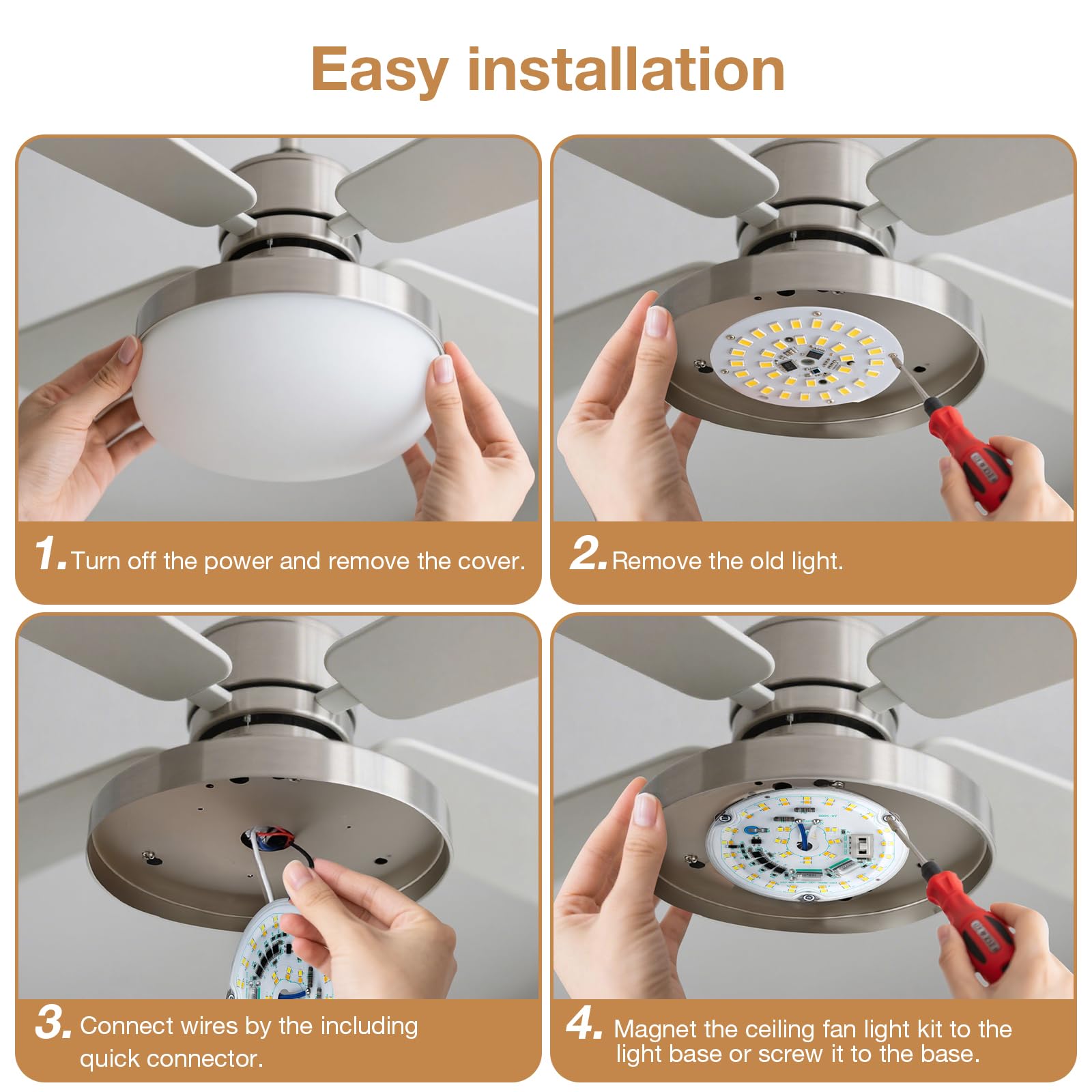 Easy installation

1. Turn off the power and remove the cover.

2. Remove the old light.

3. Connect wires by the including quick connector.

4. Magnet the ceiling fan light kit to the light base or screw it to the base.