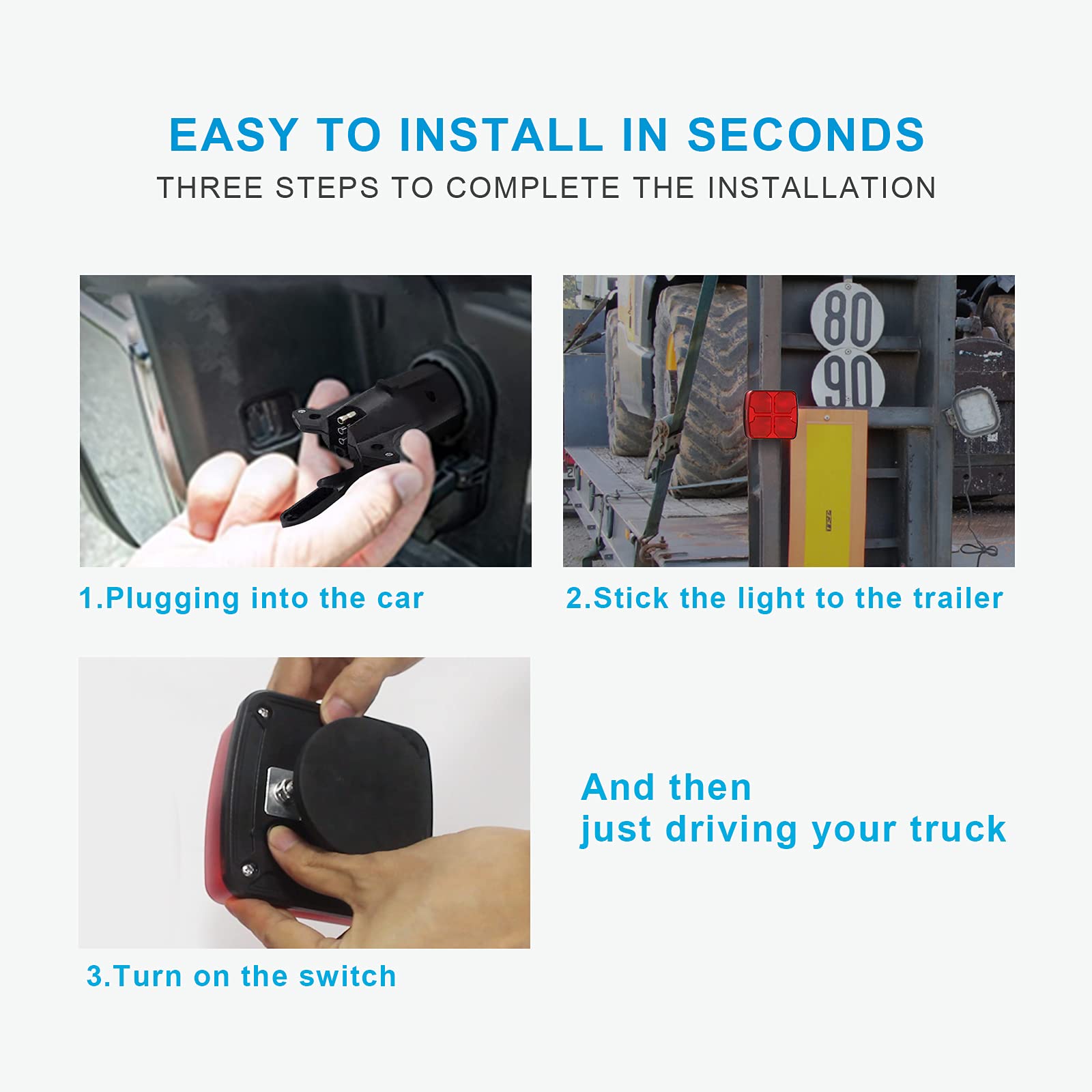 EASY TO INSTALL IN SECONDS
THREE STEPS TO COMPLETE THE INSTALLATION

80
90

1.Plugging into the car

2.Stick the light to the trailer

3.Turn on the switch

And then
just driving your truck