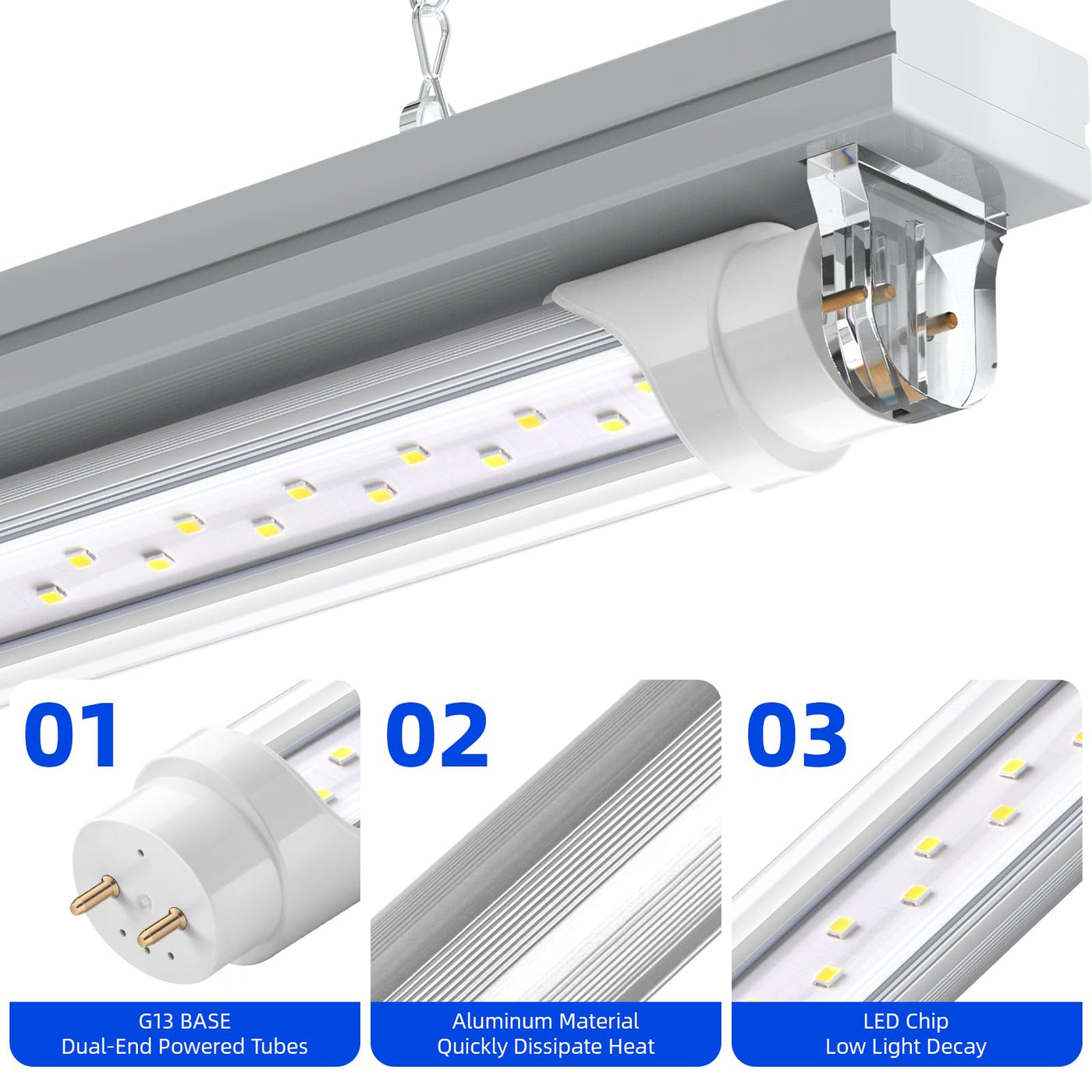 01

G13 BASE
Dual-End Powered Tubes

02

Aluminum Material
Quickly Dissipate Heat

03

LED Chip
Low Light Decay