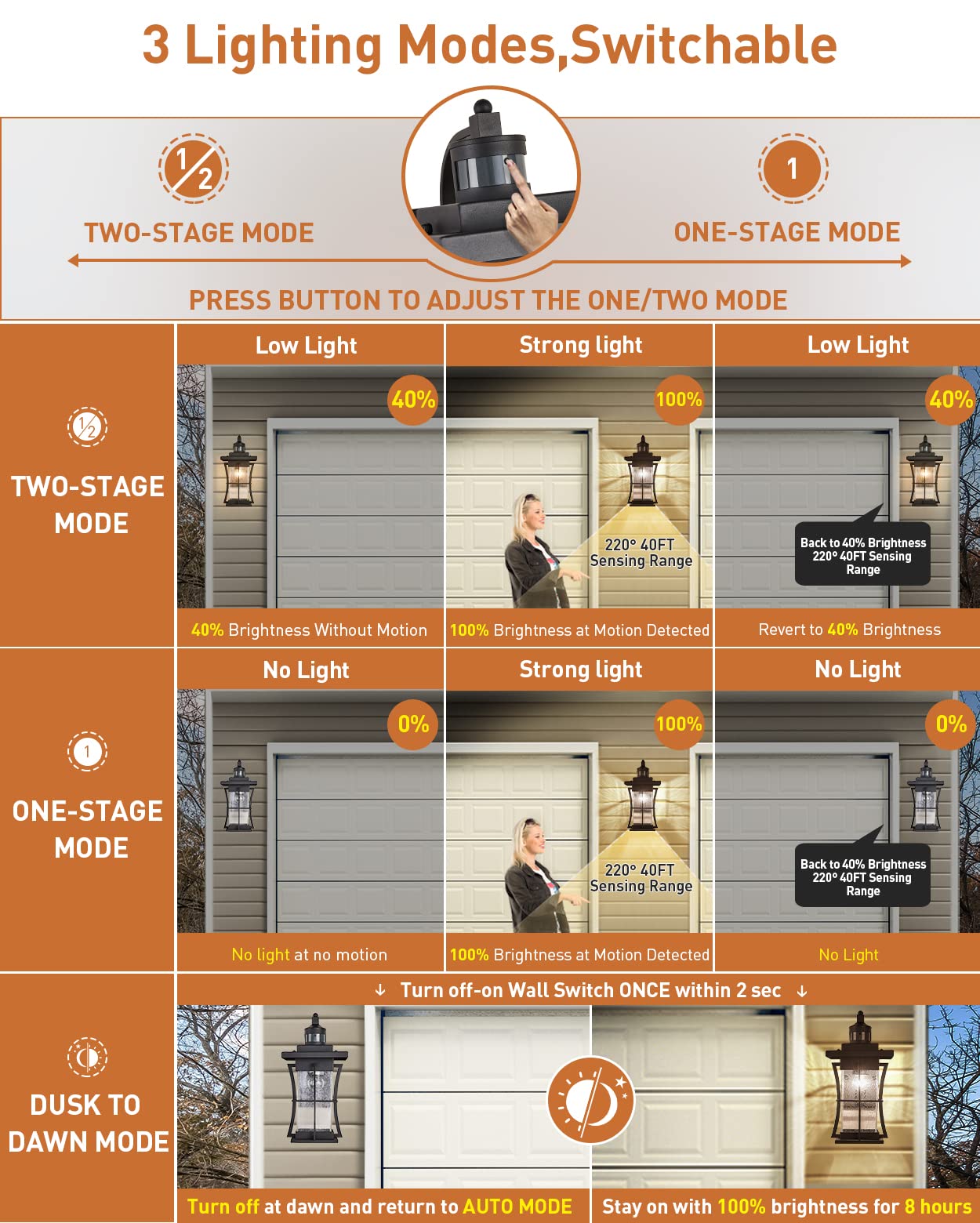 3 Lighting Modes,Switchable

1/2
TWO-STAGE MODE

1
ONE-STAGE MODE

PRESS BUTTON TO ADJUST THE ONE/TWO MODE

1/2
TWO-STAGE MODE

Low Light
40%
40% Brightness Without Motion

Strong light
100%
220° 40FT Sensing Range
100% Brightness at Motion Detected

Low Light
40%
Back to 40% Brightness 220° 40FT Sensing Range
Revert to 40% Brightness

1
ONE-STAGE MODE

No Light
0%
No light at no motion

Strong light
100%
220° 40FT Sensing Range
100% Brightness at Motion Detected

No Light
0%
Back to 40% Brightness 220° 40FT Sensing Range
No Light

DUSK TO DAWN MODE

↓ Turn off-on Wall Switch ONCE within 2 sec ↓

Turn off at dawn and return to AUTO MODE

Stay on with 100% brightness for 8 hours