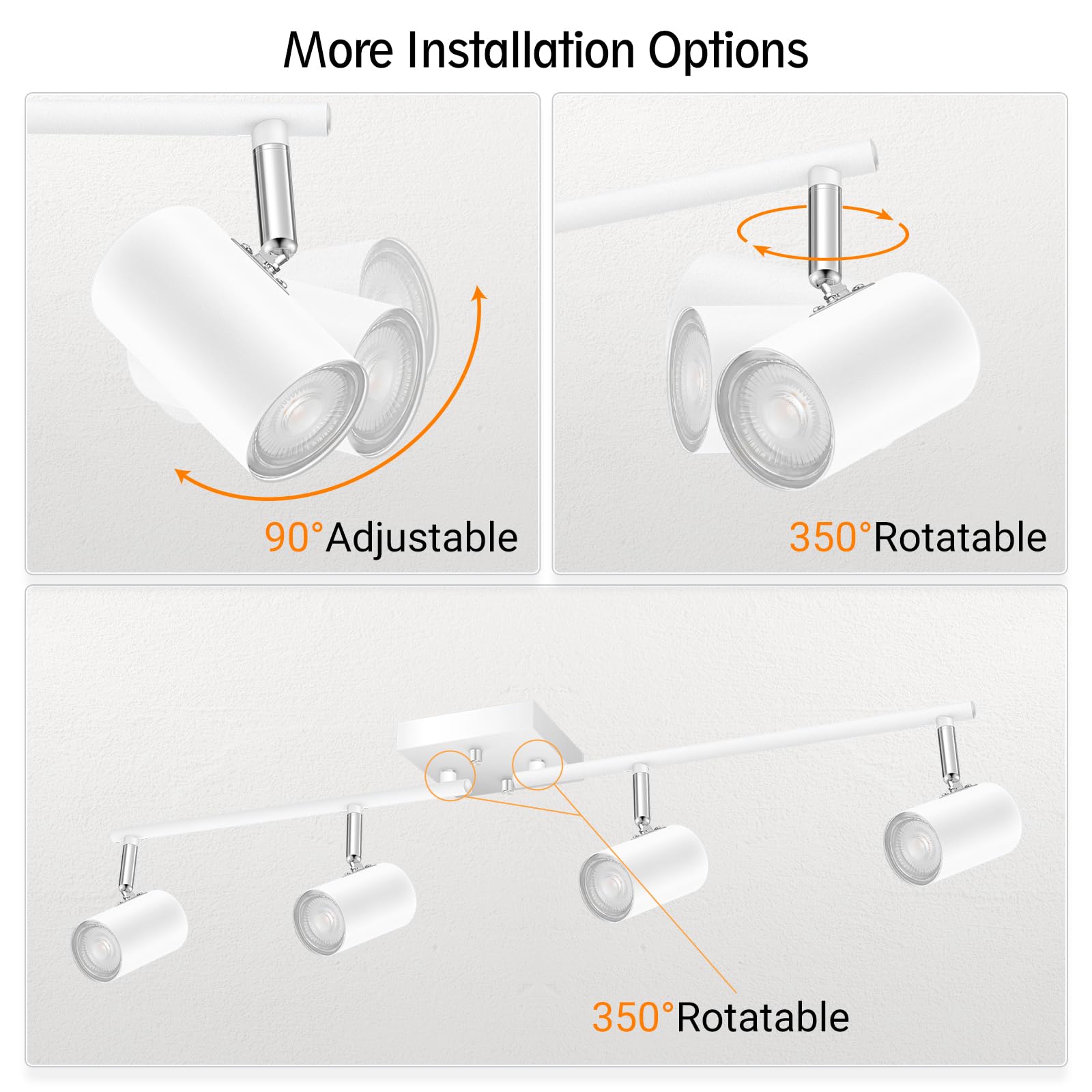 More Installation Options

90°Adjustable

350°Rotatable

350°Rotatable