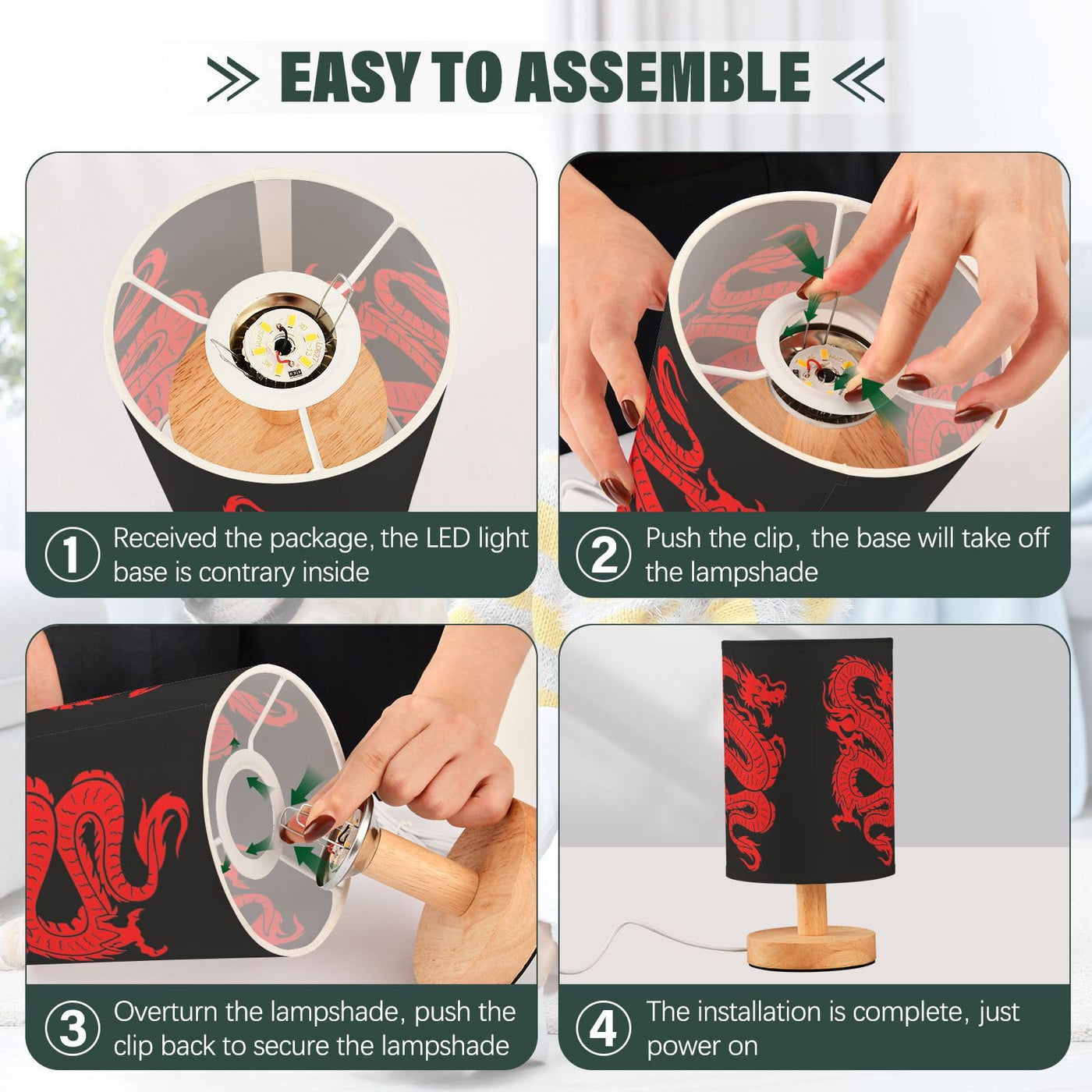 EASY TO ASSEMBLE

1 Received the package, the LED light base is contrary inside

2 Push the clip, the base will take off the lampshade

3 Overturn the lampshade, push the clip back to secure the lampshade

4 The installation is complete, just power on