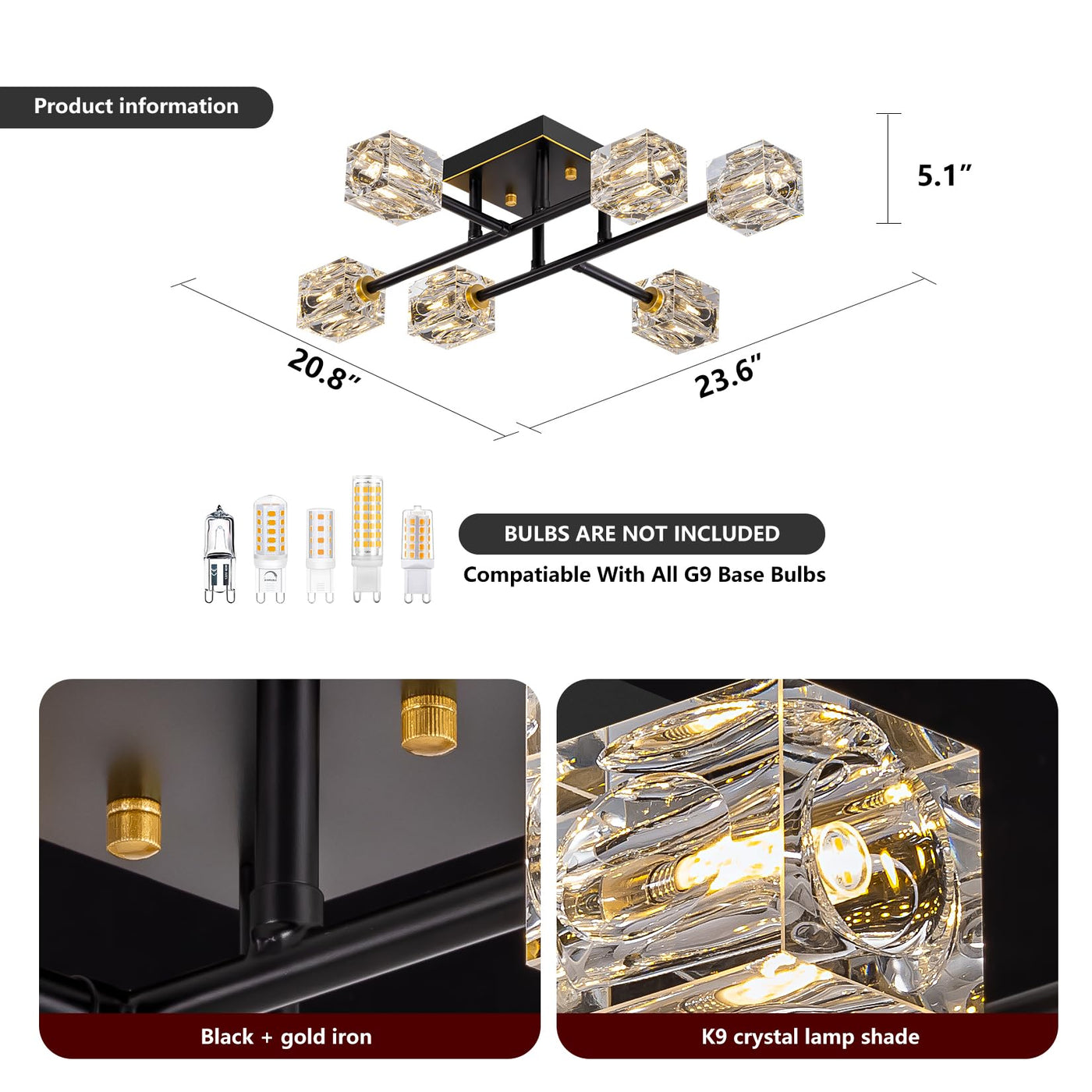 Product information

5.1″

20.8″

23.6″

BULBS ARE NOT INCLUDED

Compatiable With All G9 Base Bulbs

Black + gold iron

K9 crystal lamp shade