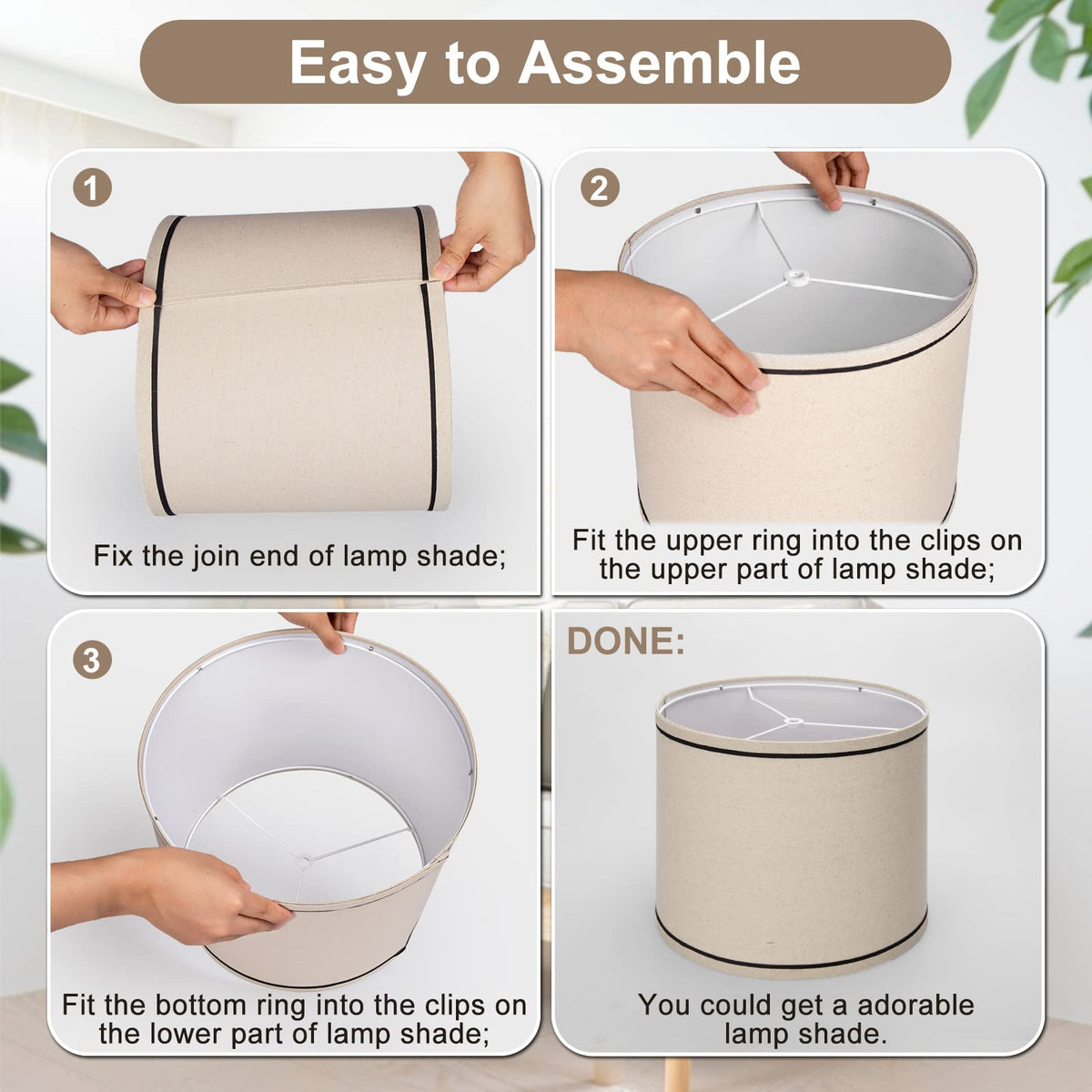 Easy to Assemble

1

Fix the join end of lamp shade;

2

Fit the upper ring into the clips on the upper part of lamp shade;

3

Fit the bottom ring into the clips on the lower part of lamp shade;

DONE:

You could get a adorable lamp shade.