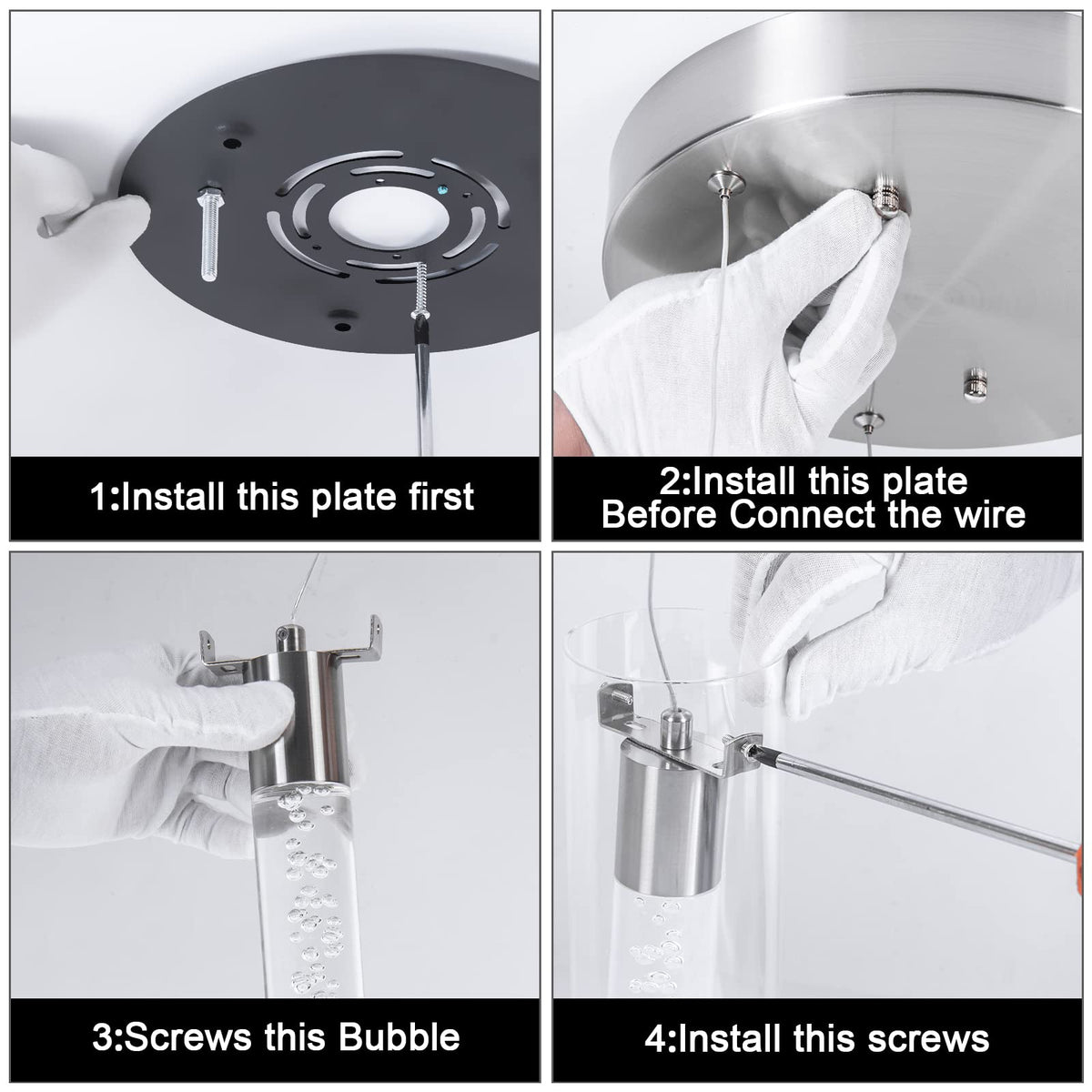 1:Install this plate first

2:Install this plate
Before Connect the wire

3:Screws this Bubble

4:Install this screws