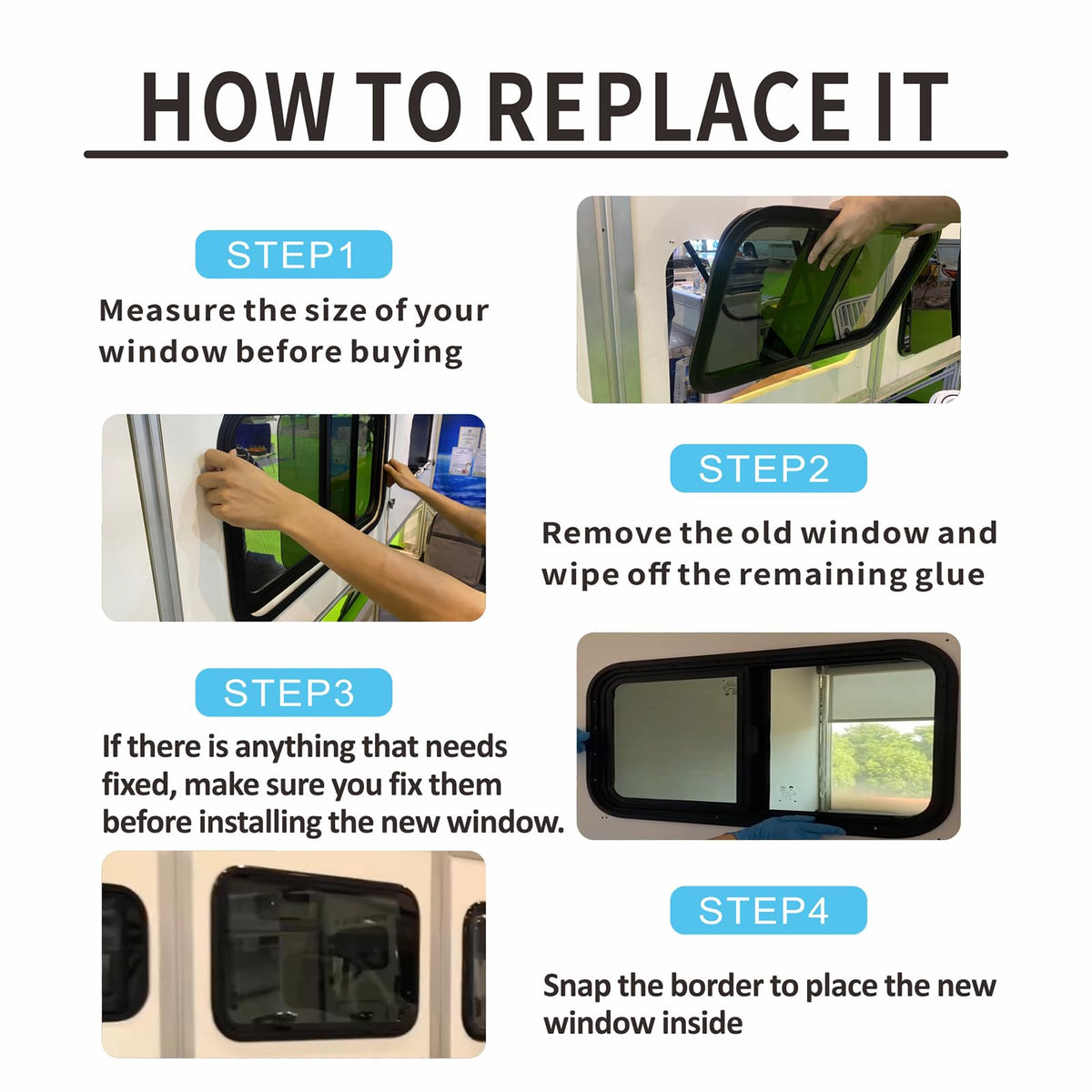 HOW TO REPLACE IT

STEP1

Measure the size of your window before buying

STEP2

Remove the old window and wipe off the remaining glue

STEP3

If there is anything that needs fixed, make sure you fix them before installing the new window.

STEP4

Snap the border to place the new window inside