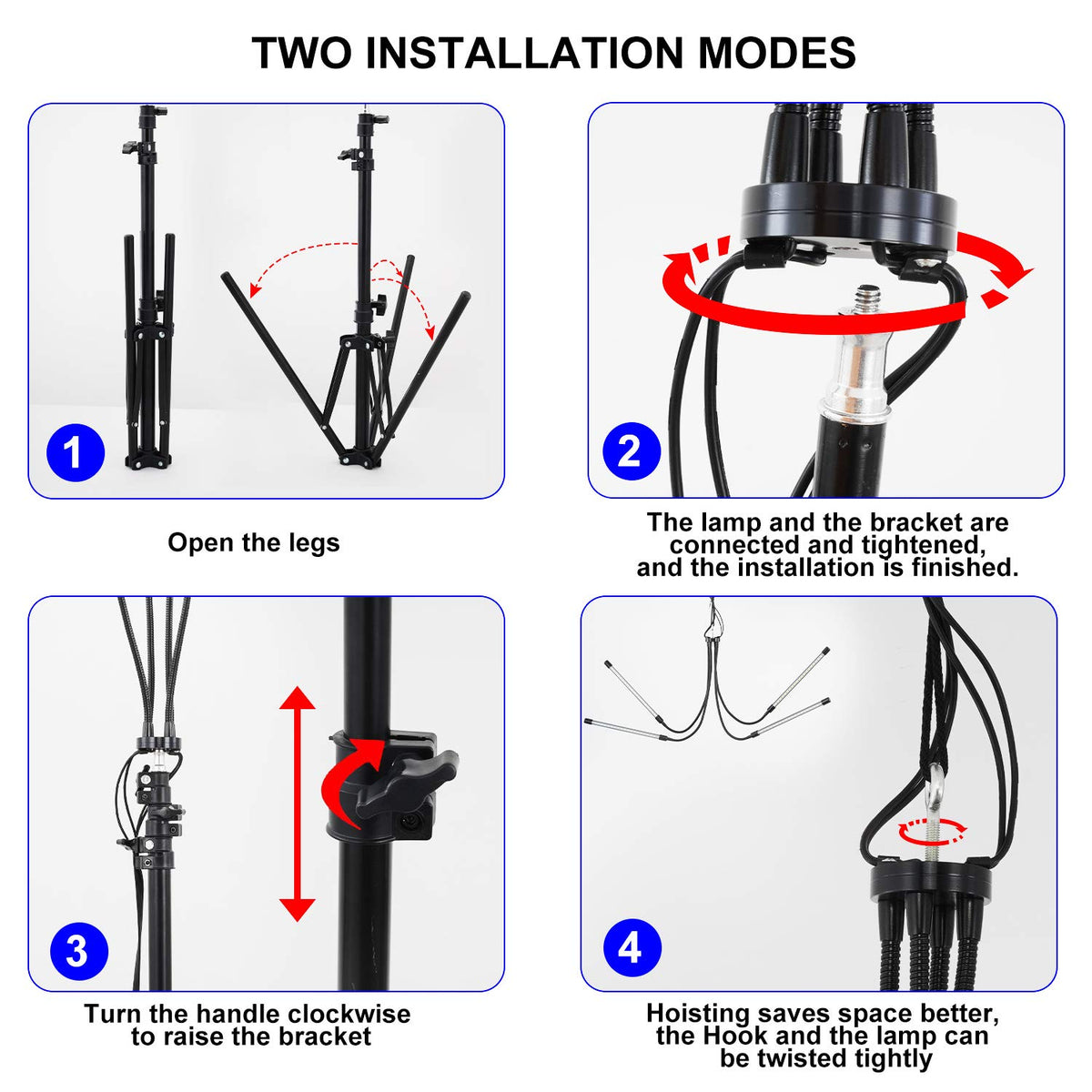 TWO INSTALLATION MODES

1

Open the legs

2

The lamp and the bracket are connected and tightened, and the installation is finished.

3

Turn the handle clockwise to raise the bracket

4

Hoisting saves space better, the Hook and the lamp can be twisted tightly