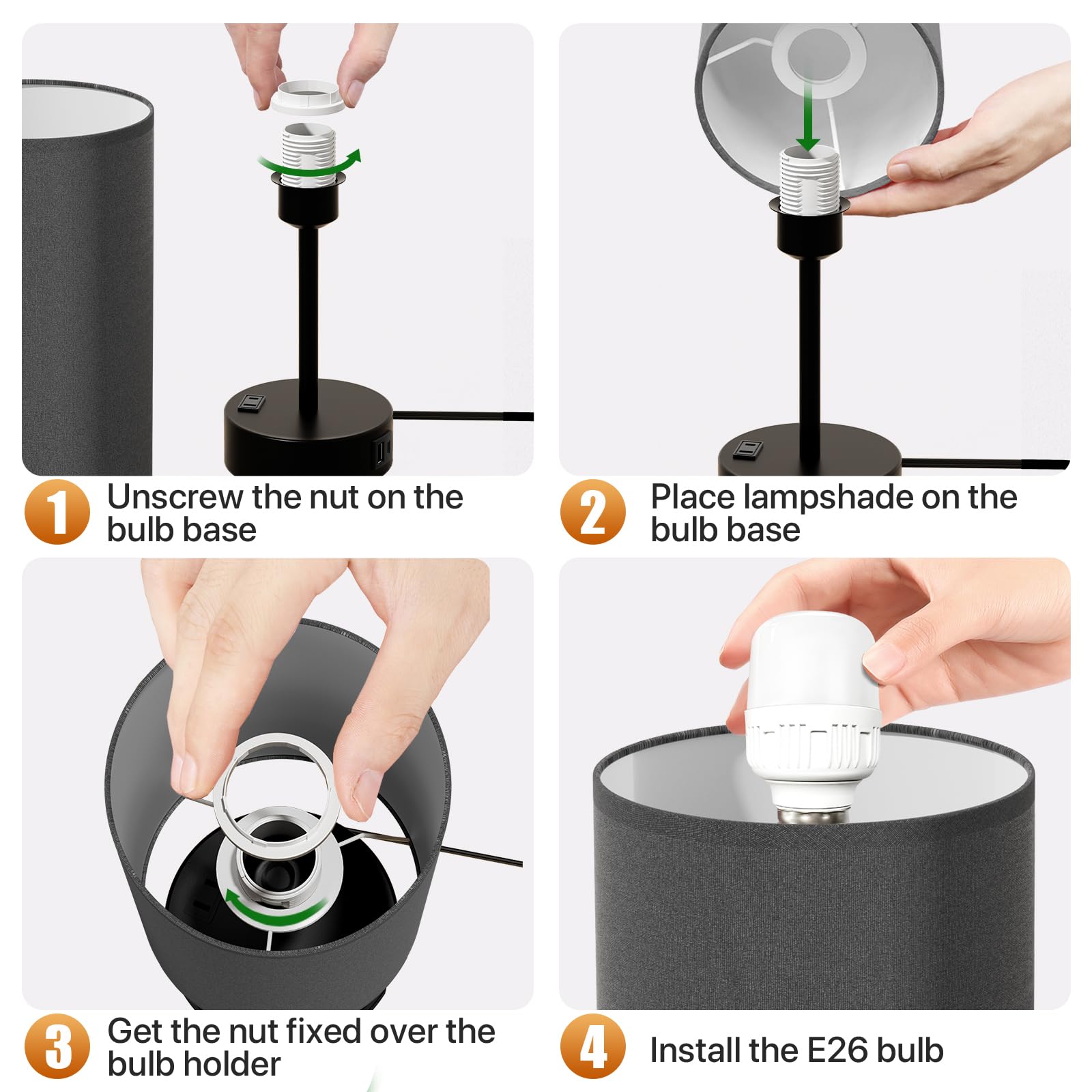 1 Unscrew the nut on the bulb base

2 Place lampshade on the bulb base

3 Get the nut fixed over the bulb holder

4 Install the E26 bulb