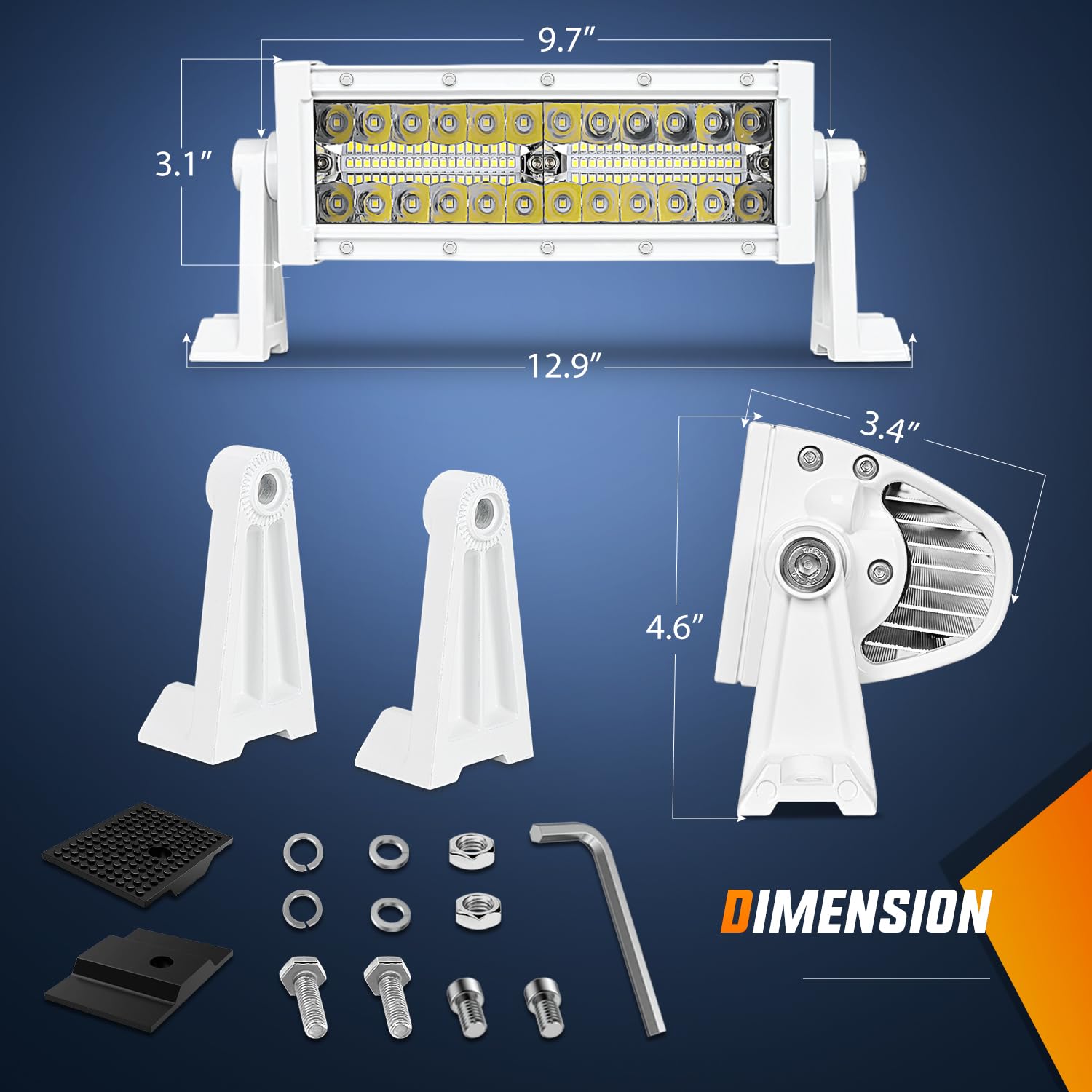 9.7″

3.1″

12.9″

3.4″

4.6″

DIMENSION