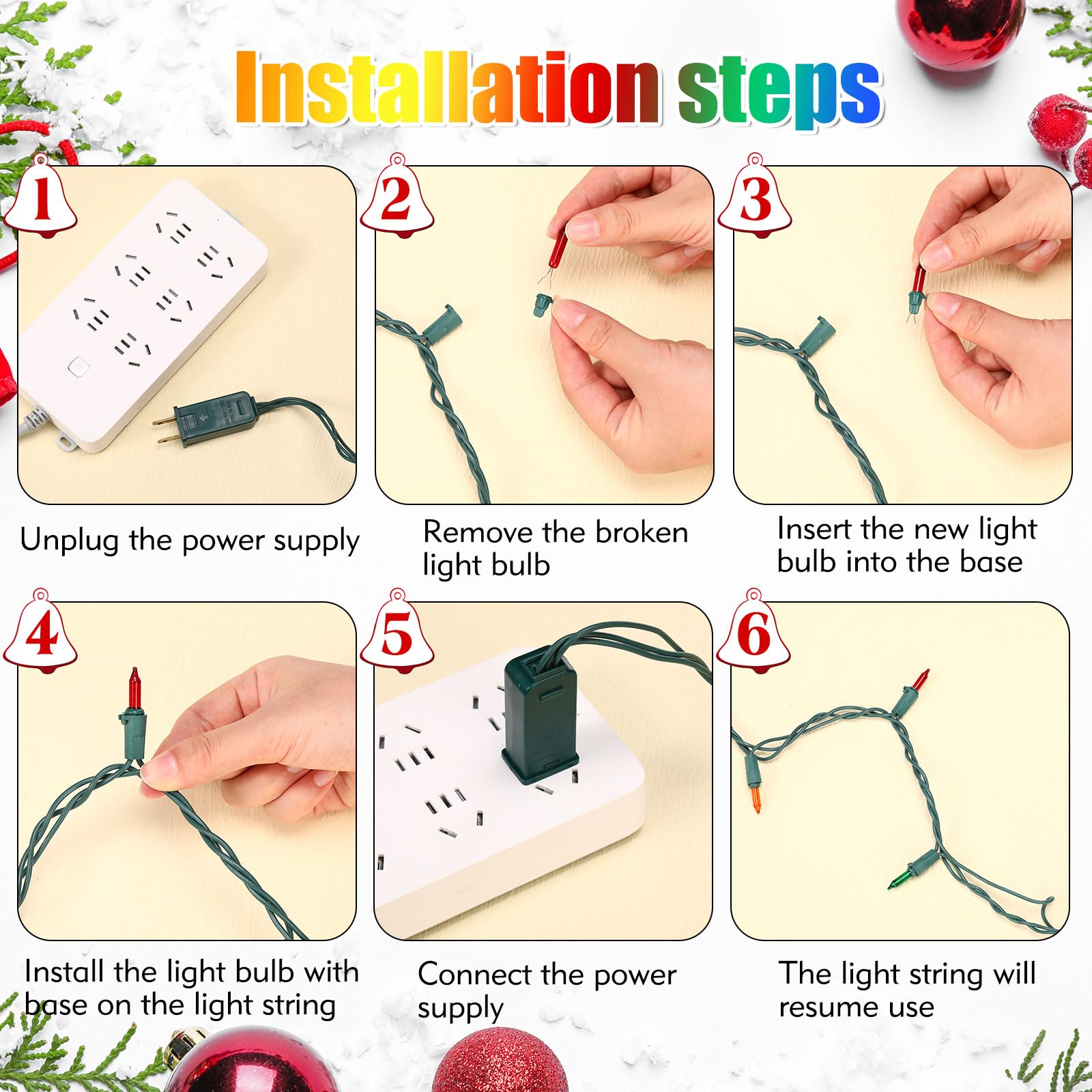 Installation steps

1

Unplug the power supply

2

Remove the broken light bulb

3

Insert the new light bulb into the base

4

Install the light bulb with base on the light string

5

Connect the power supply

6

The light string will resume use