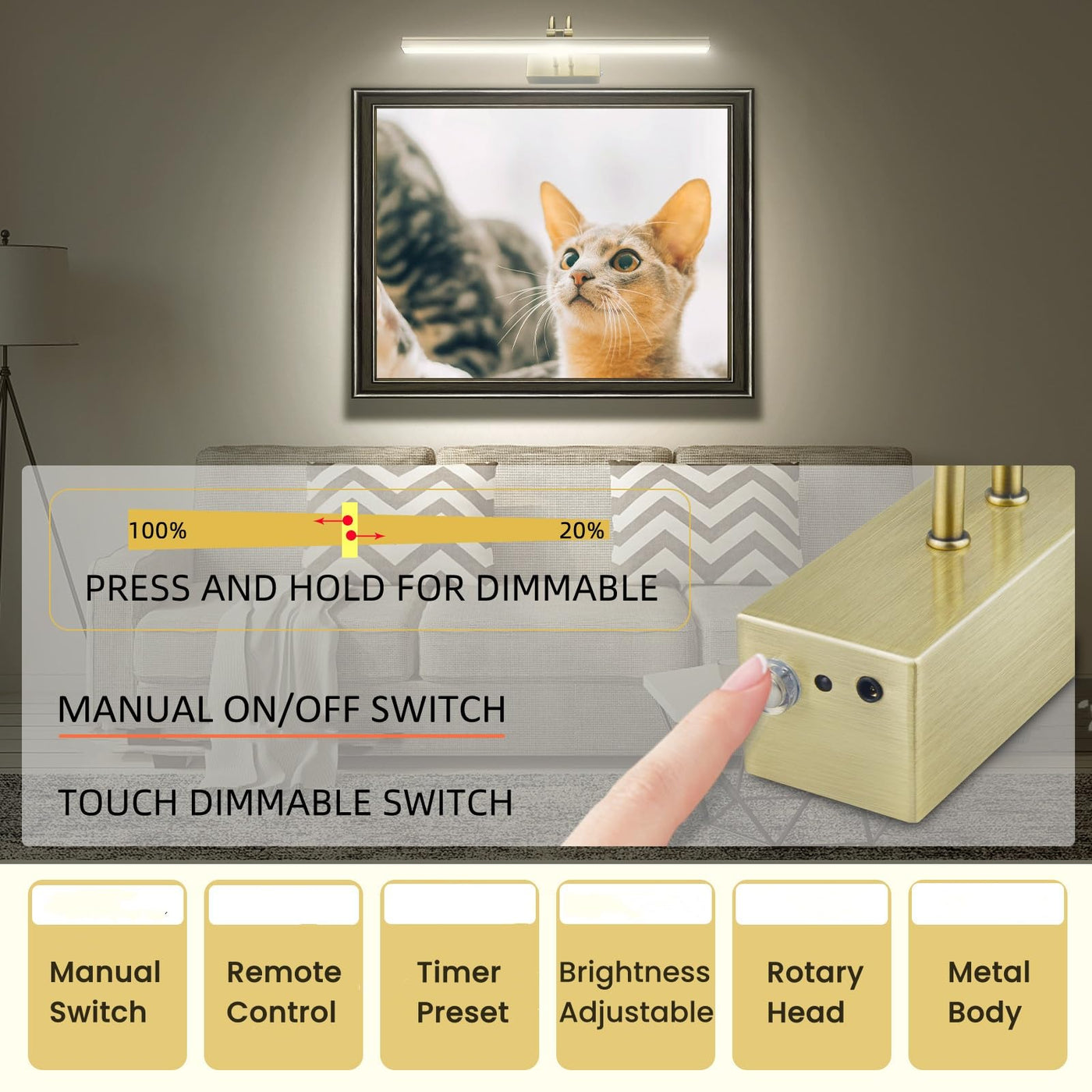 100%

20%

PRESS AND HOLD FOR DIMMABLE

MANUAL ON/OFF SWITCH

TOUCH DIMMABLE SWITCH

Manual Switch

Remote Control

Timer Preset

Brightness Adjustable

Rotary Head

Metal Body