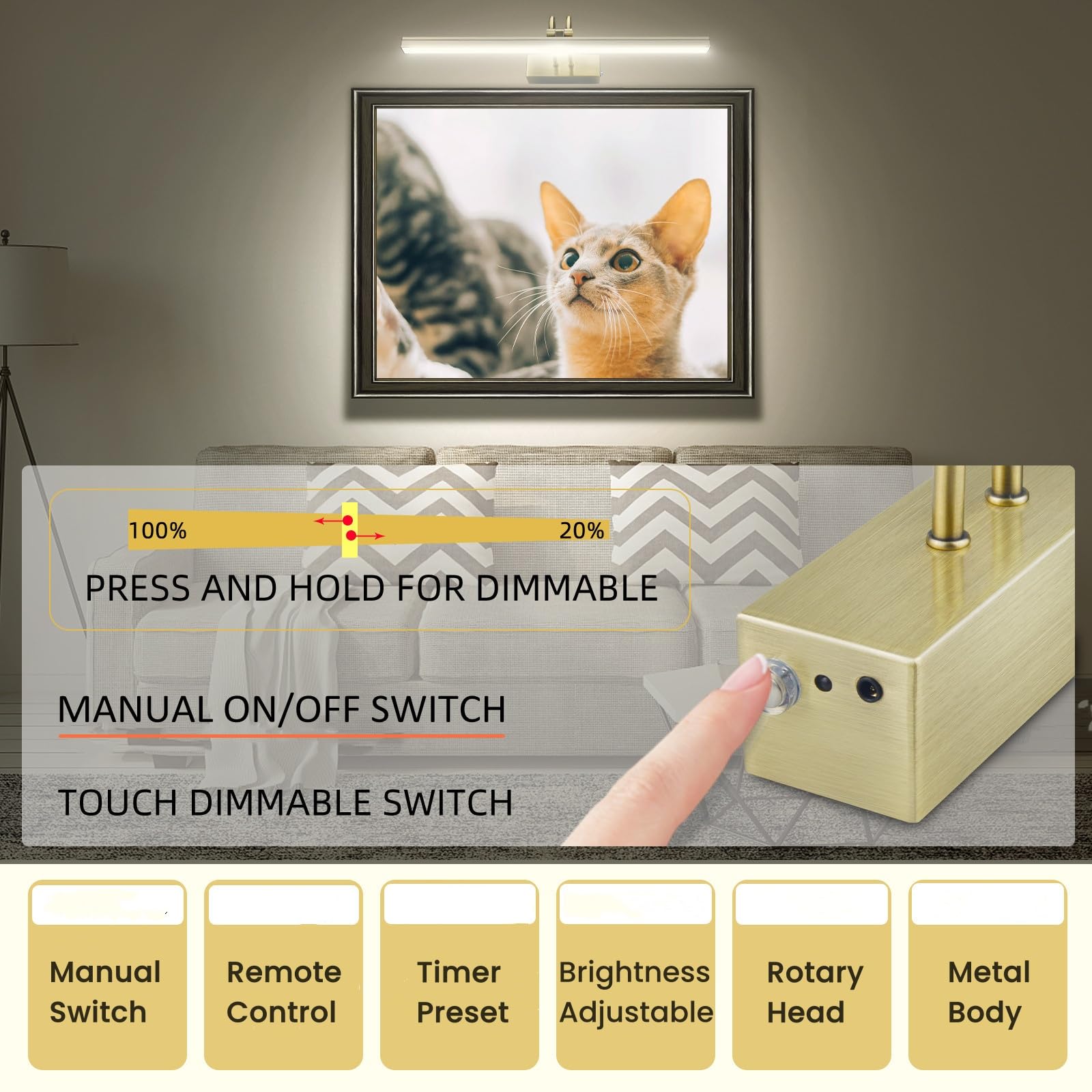 100%

20%

PRESS AND HOLD FOR DIMMABLE

MANUAL ON/OFF SWITCH

TOUCH DIMMABLE SWITCH

Manual Switch

Remote Control

Timer Preset

Brightness Adjustable

Rotary Head

Metal Body