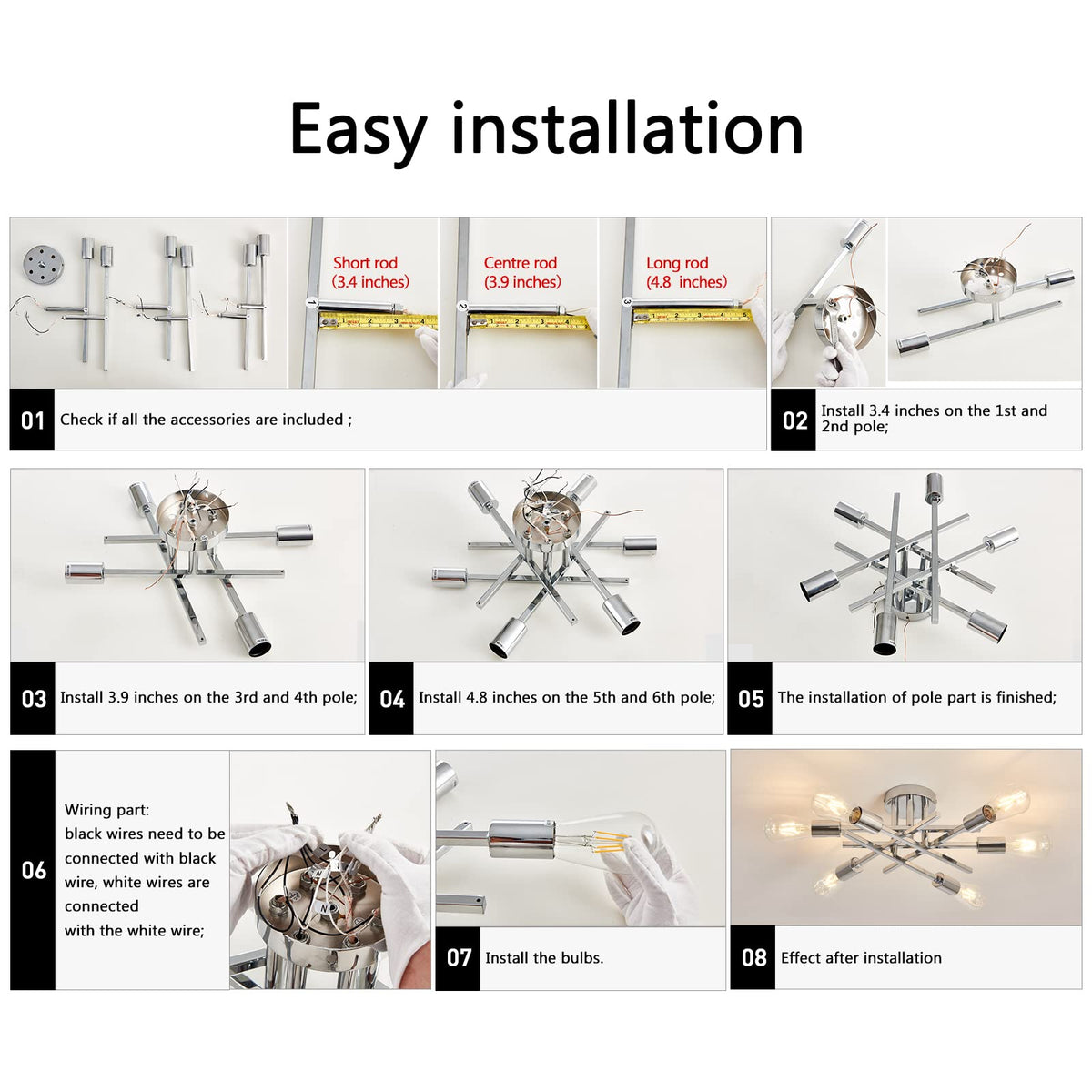 Easy installation

Short rod
(3.4 inches)

Centre rod
(3.9 inches)

Long rod
(4.8 inches)

01 Check if all the accessories are included ;

02 Install 3.4 inches on the 1st and 2nd pole;

03 Install 3.9 inches on the 3rd and 4th pole;

04 Install 4.8 inches on the 5th and 6th pole;

05 The installation of pole part is finished;

06 Wiring part:
black wires need to be connected with black wire, white wires are connected with the white wire;

07 Install the bulbs.

08 Effect after installation