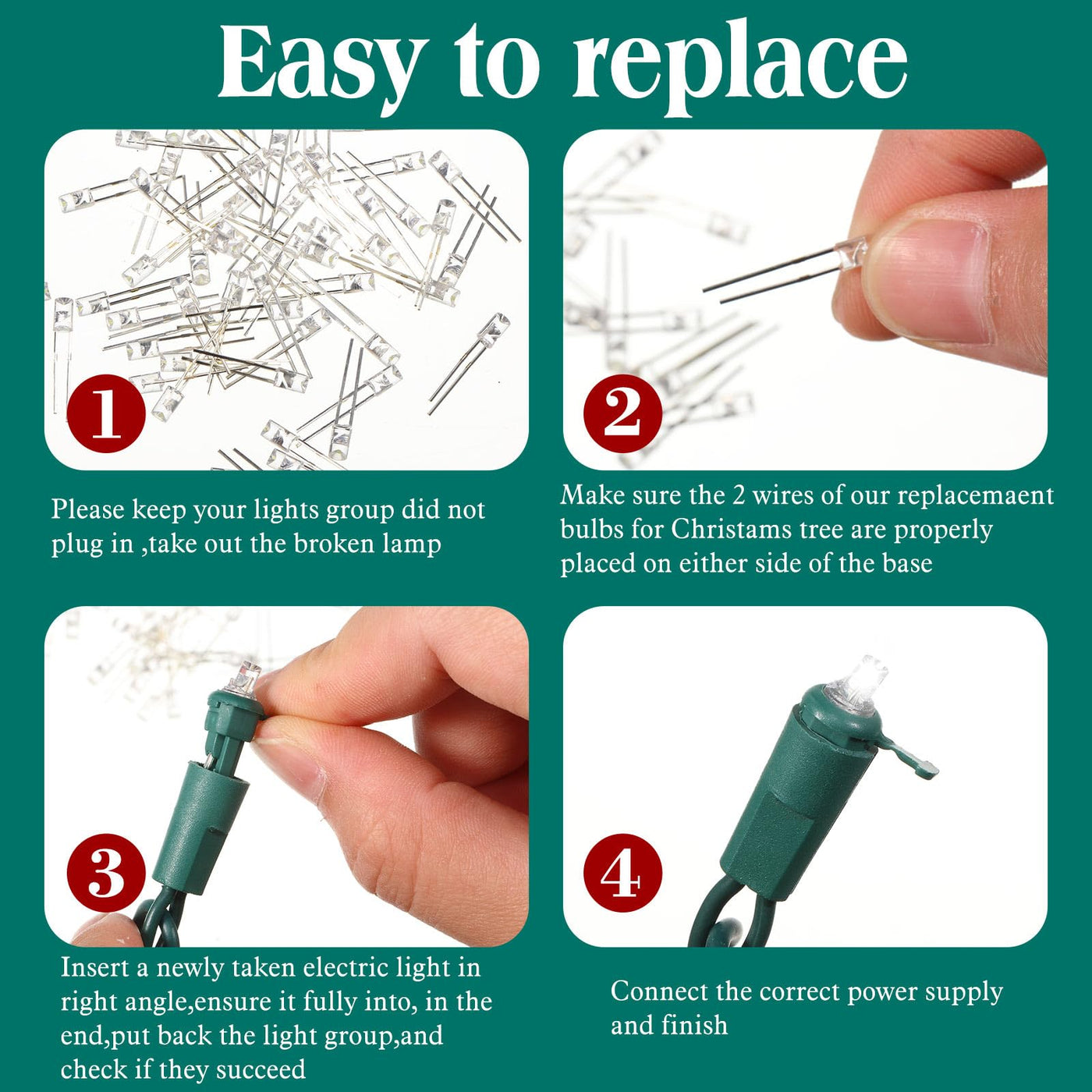 Easy to replace

1

Please keep your lights group did not plug in ,take out the broken lamp

2

Make sure the 2 wires of our replacemaent bulbs for Christams tree are properly placed on either side of the base

3

Insert a newly taken electric light in right angle,ensure it fully into, in the end,put back the light group,and check if they succeed

4

Connect the correct power supply and finish