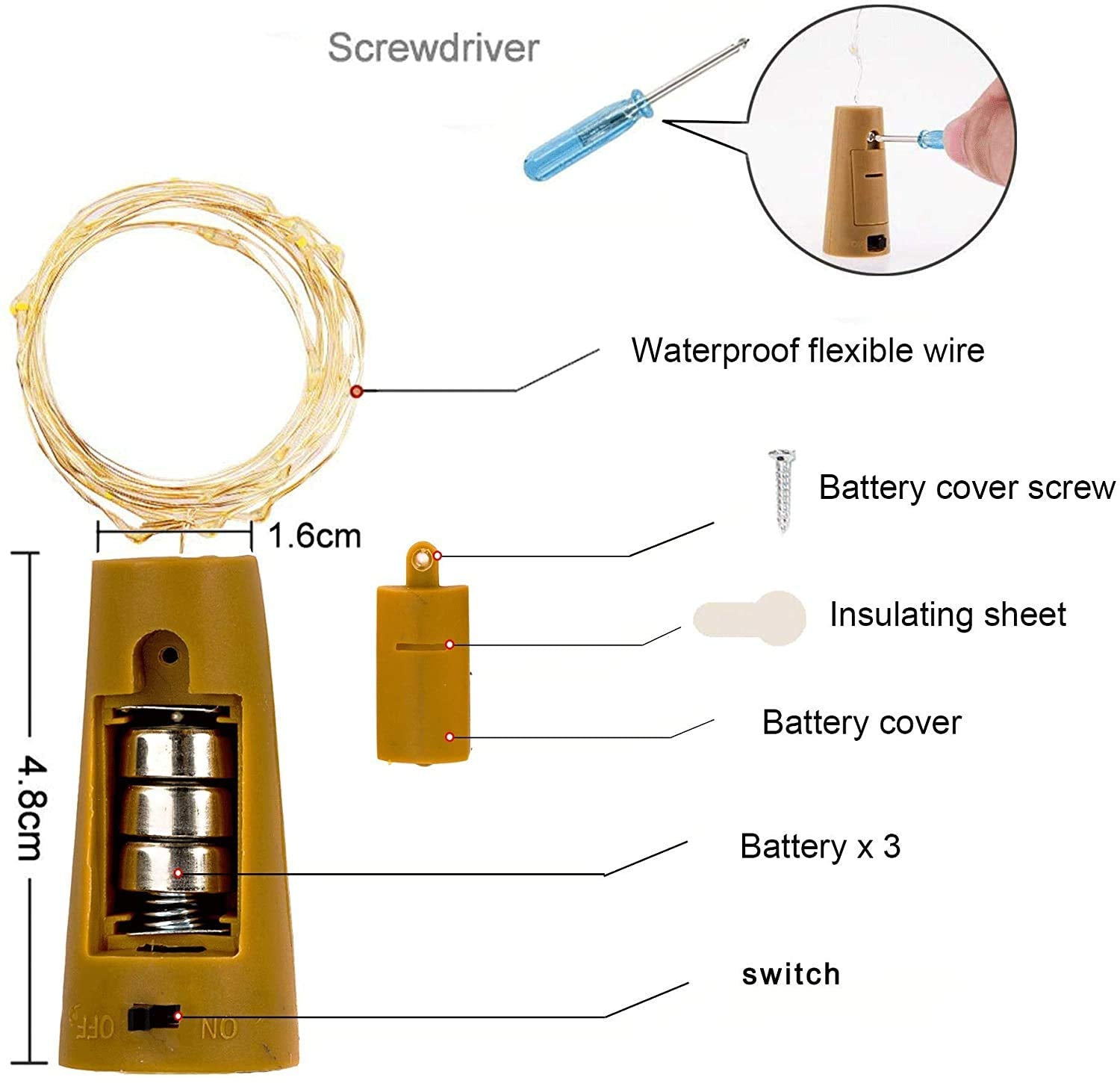 Screwdriver

Waterproof flexible wire

Battery cover screw

1.6cm

Insulating sheet

Battery cover

4.8cm

Battery x 3

switch

OFF ON