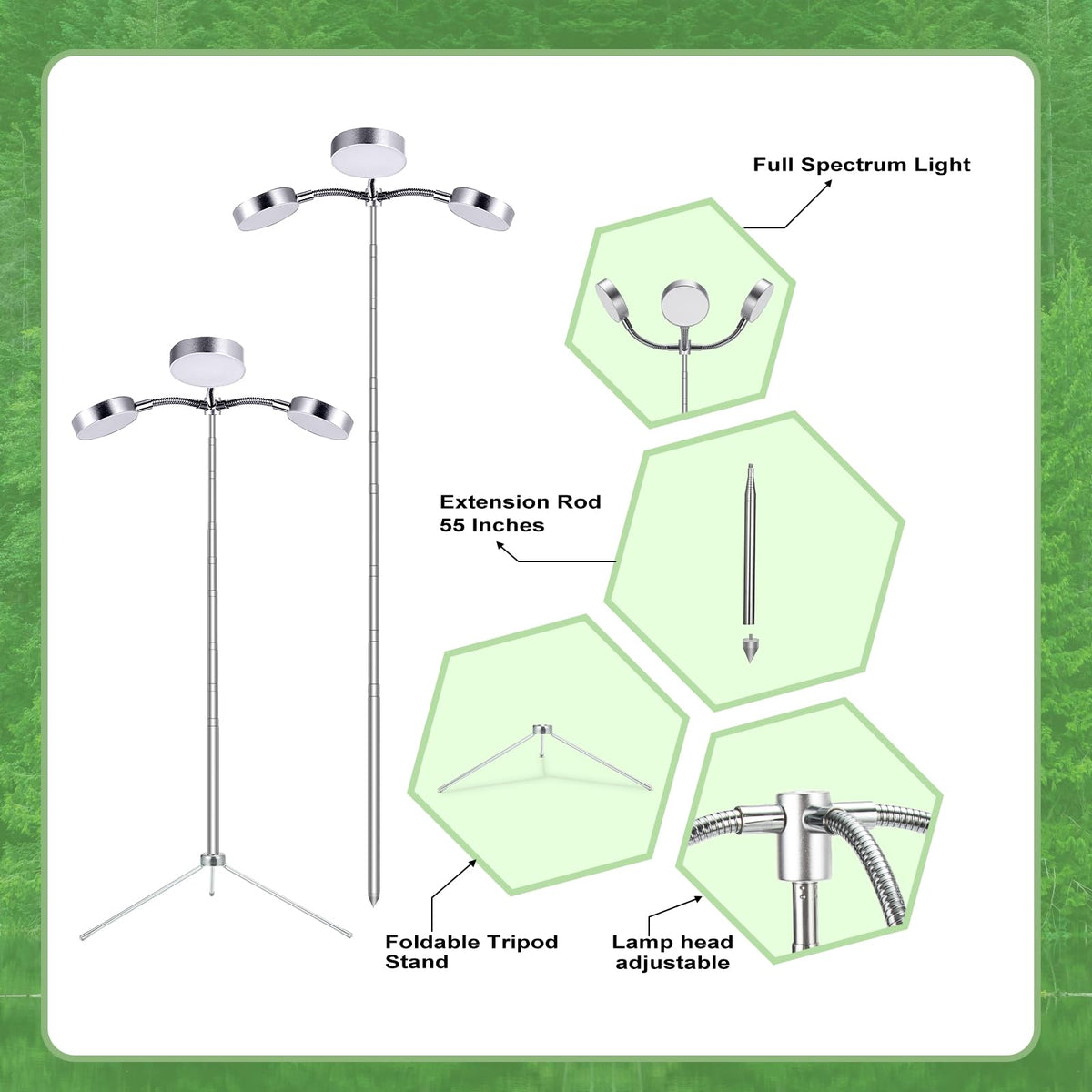 Full Spectrum Light

Extension Rod
55 Inches

Foldable Tripod
Stand

Lamp head
adjustable