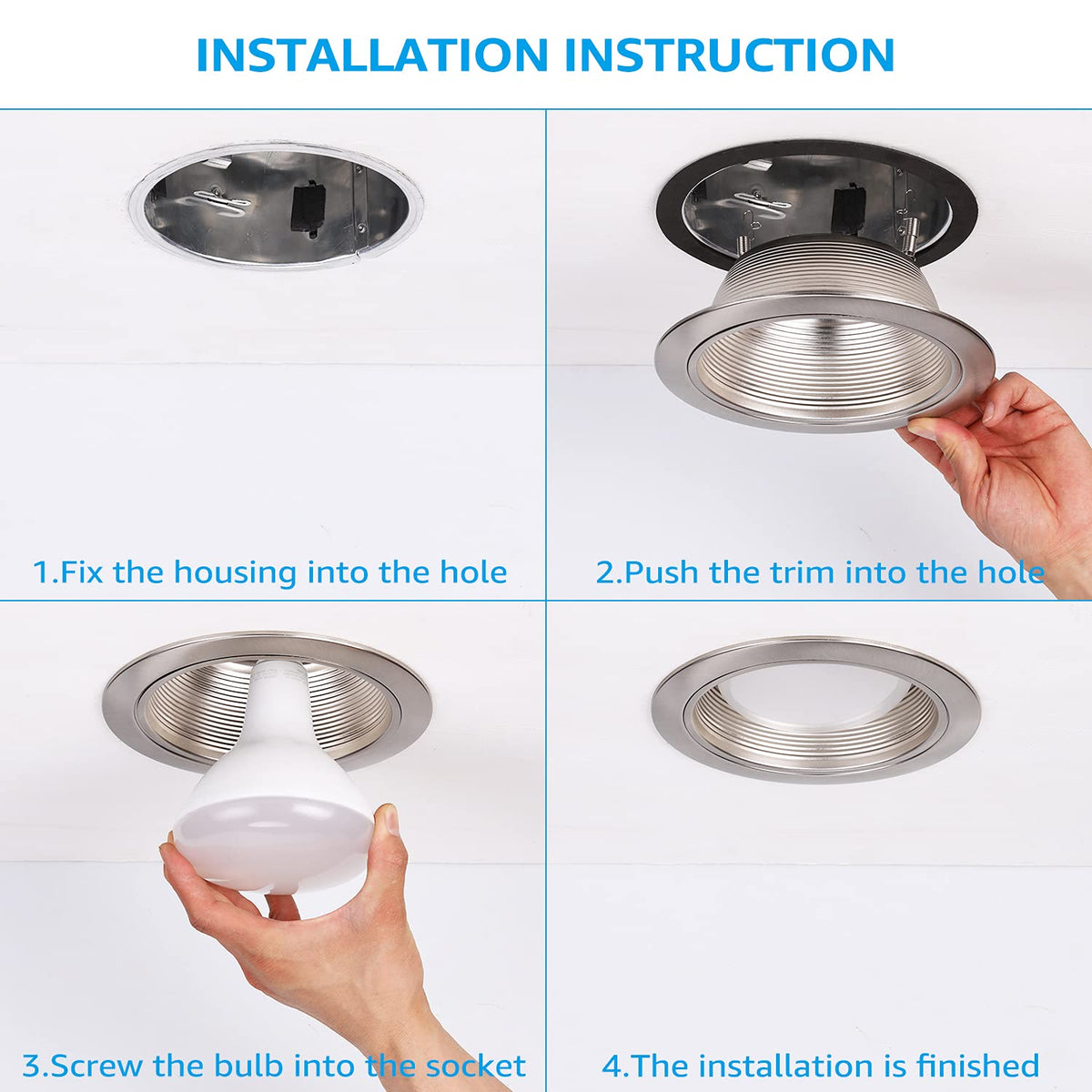 INSTALLATION INSTRUCTION

1.Fix the housing into the hole

2.Push the trim into the hole

3.Screw the bulb into the socket

4.The installation is finished