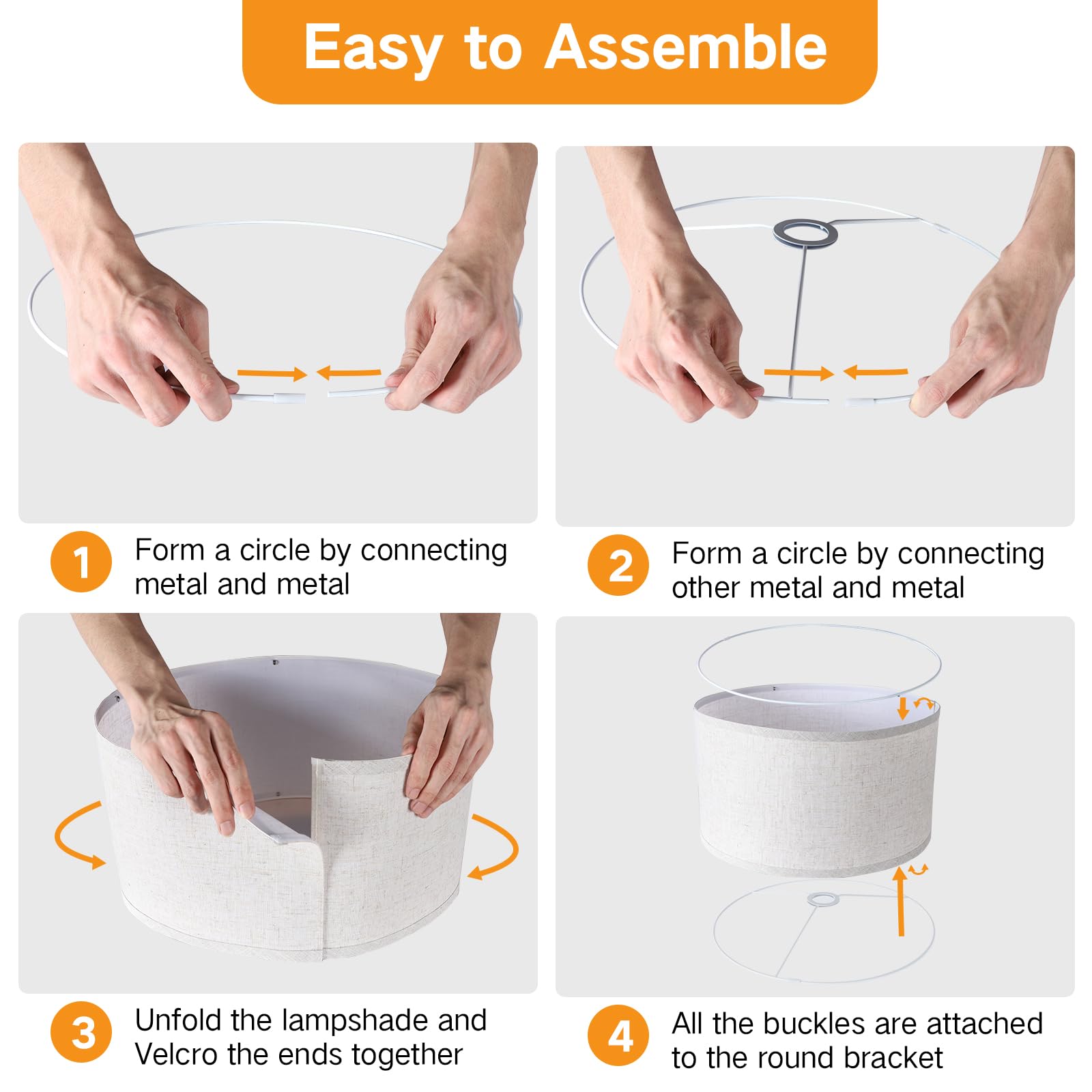 Easy to Assemble

1 Form a circle by connecting metal and metal

2 Form a circle by connecting other metal and metal

3 Unfold the lampshade and Velcro the ends together

4 All the buckles are attached to the round bracket