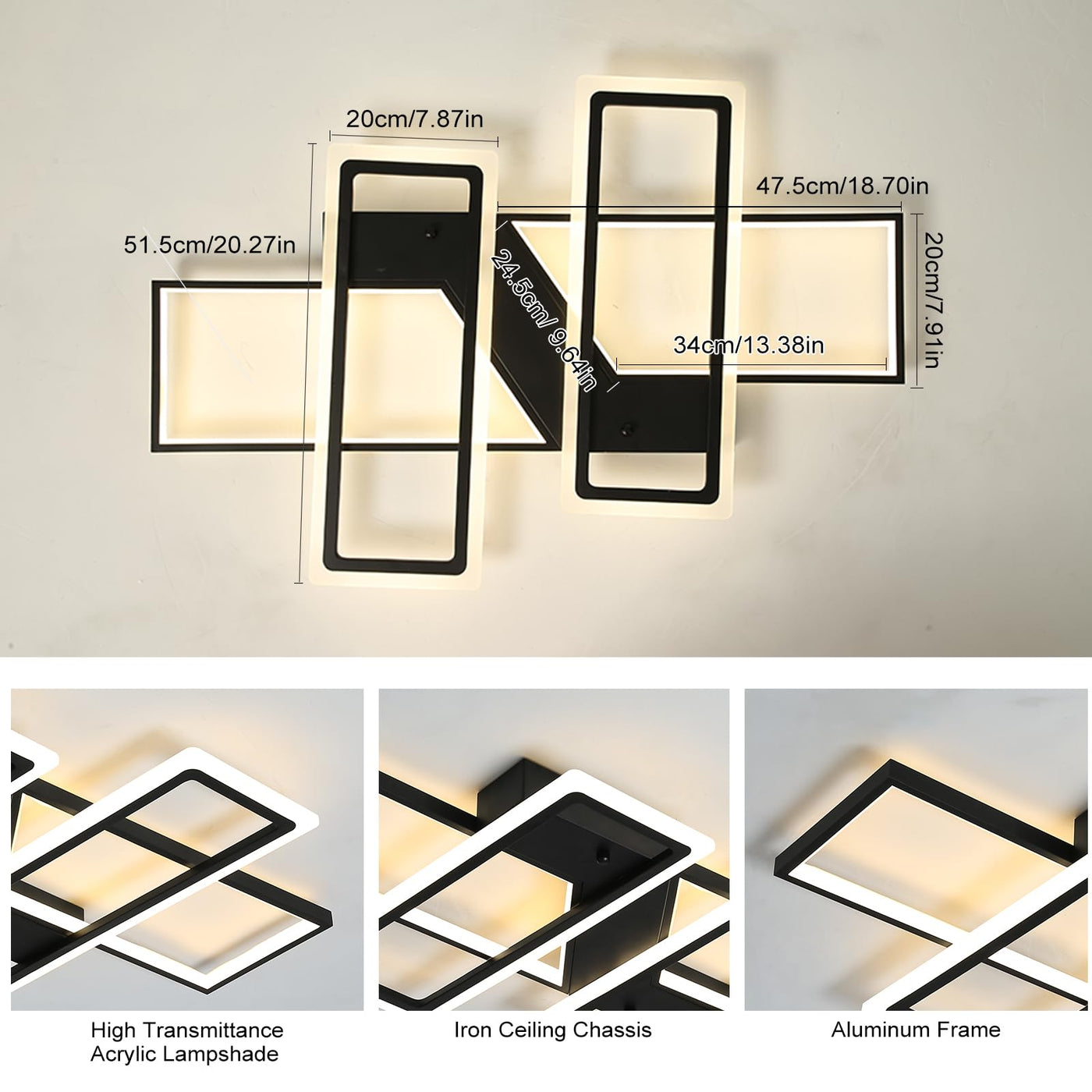 20cm/7.87in

47.5cm/18.70in

51.5cm/20.27in

24.5cm/ 9.64in

20cm/7.91in

34cm/13.38in

High Transmittance Acrylic Lampshade

Iron Ceiling Chassis

Aluminum Frame