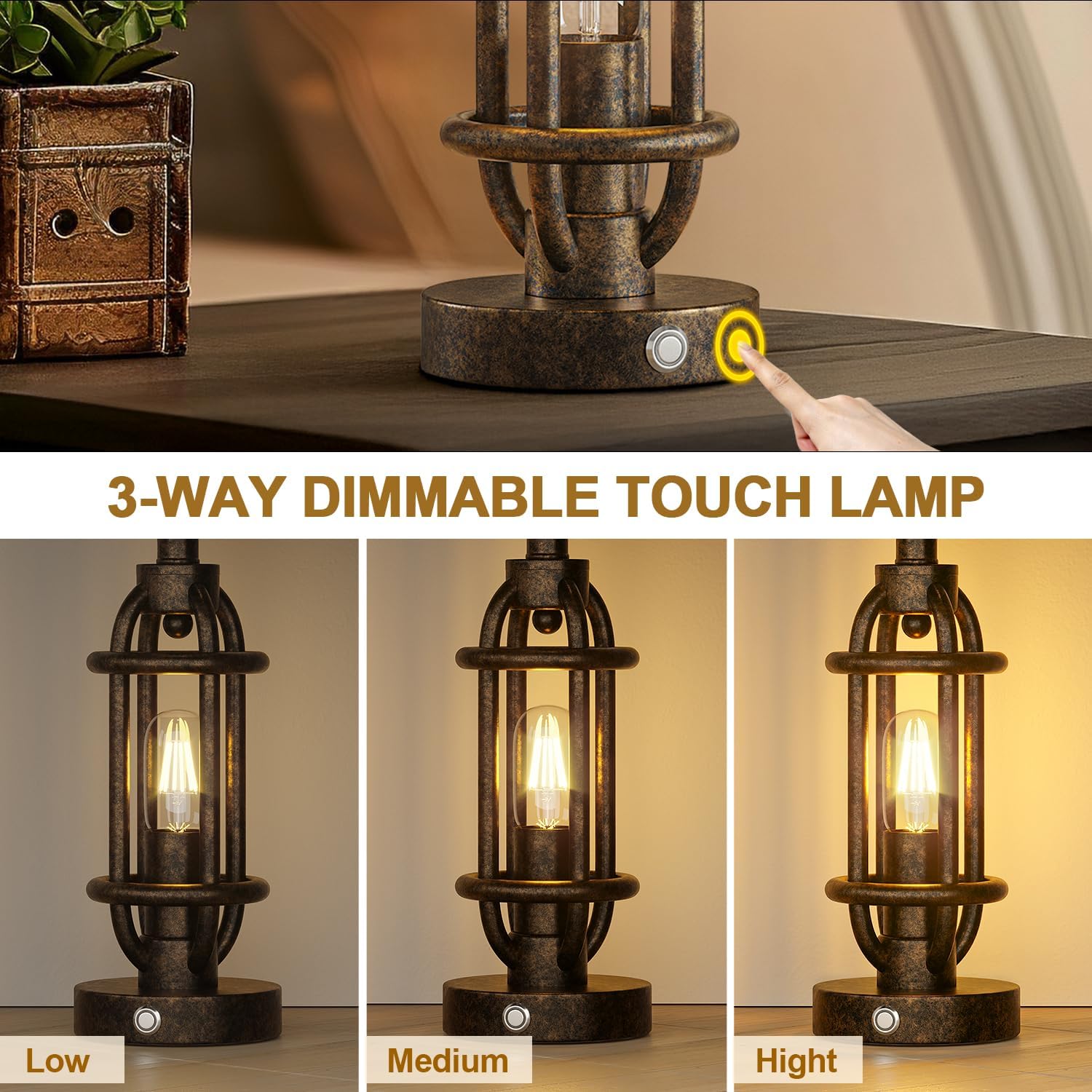 3-WAY DIMMABLE TOUCH LAMP

Low

Medium

Hight