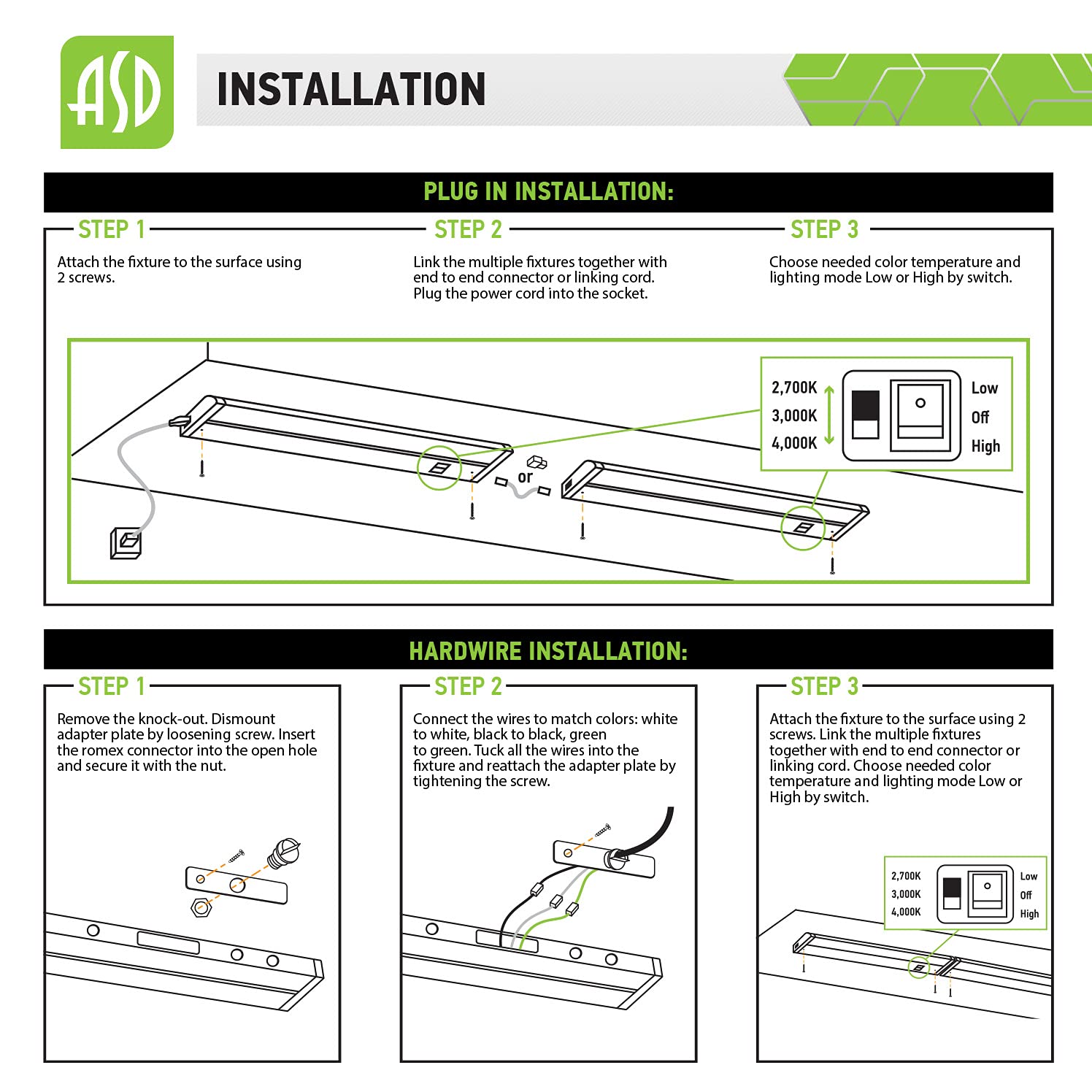 ASD

INSTALLATION

PLUG IN INSTALLATION:

STEP 1

Attach the fixture to the surface using 2 screws.

STEP 2

Link the multiple fixtures together with end to end connector or linking cord. Plug the power cord into the socket.

STEP 3

Choose needed color temperature and lighting mode Low or High by switch.

or

2,700K
3,000K
4,000K

Low
Off
High

HARDWIRE INSTALLATION:

STEP 1

Remove the knock-out. Dismount adapter plate by loosening screw. Insert the romex connector into the open hole and secure it with the nut.

STEP 2

Connect the wires to match colors: white to white, black to black, green to green. Tuck all the wires into the fixture and reattach the adapter plate by tightening the screw.

STEP 3

Attach the fixture to the surface using 2 screws. Link the multiple fixtures together with end to end connector or linking cord. Choose needed color temperature and lighting mode Low or High by switch.

2,700K
3,000K
4,000K

Low
Off
High