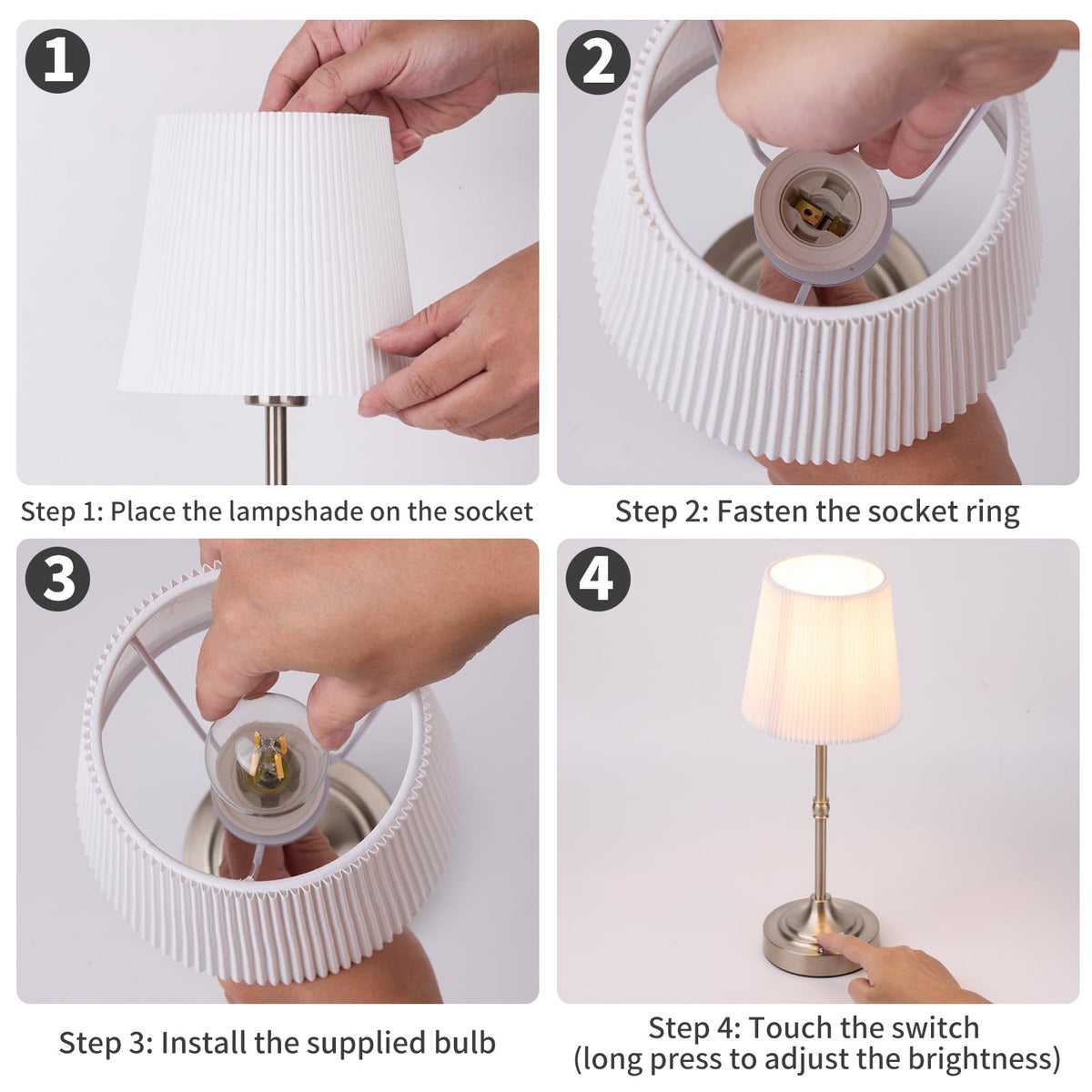 1

Step 1: Place the lampshade on the socket

2

Step 2: Fasten the socket ring

3

Step 3: Install the supplied bulb

4

Step 4: Touch the switch
(long press to adjust the brightness)