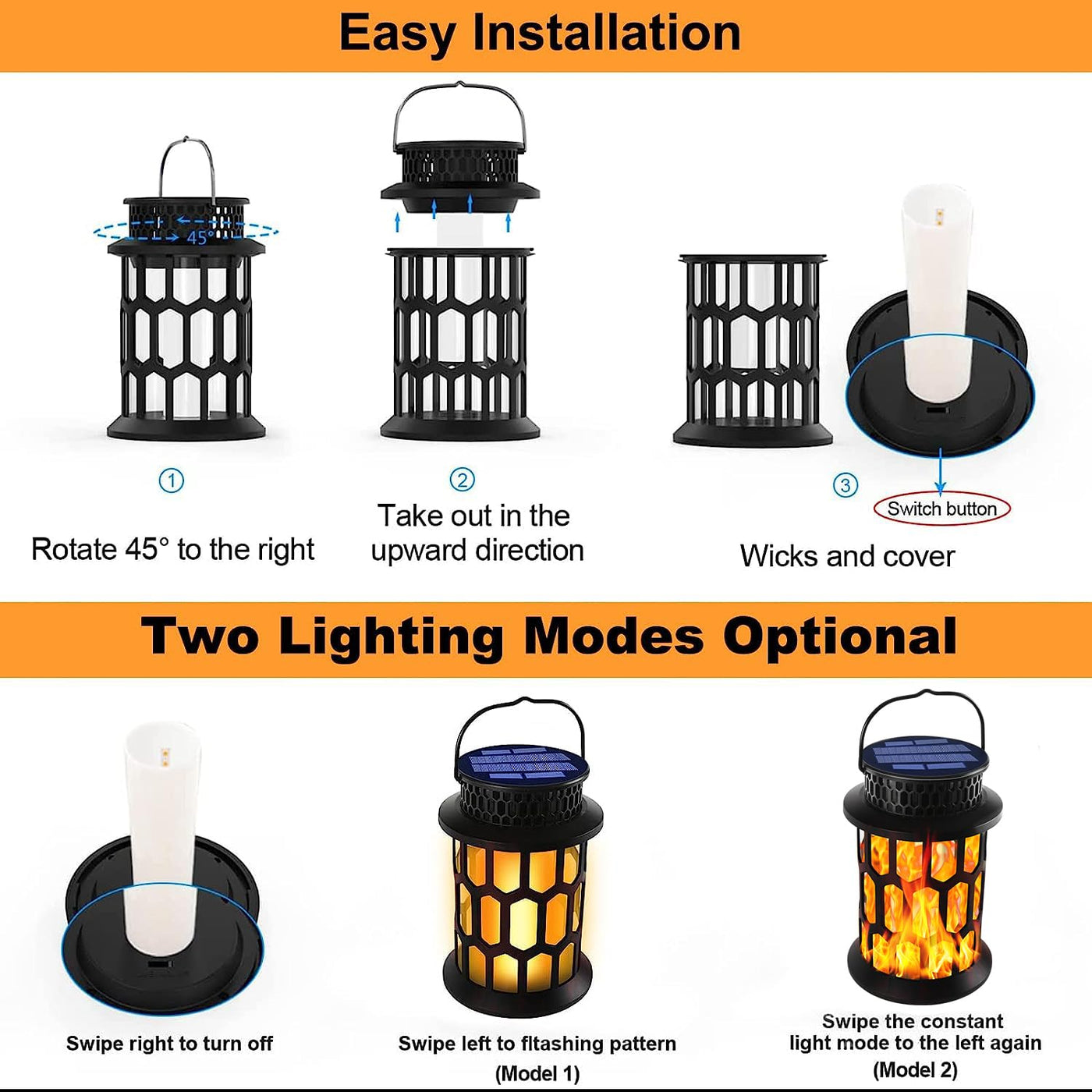 Easy Installation

45°

①

Rotate 45° to the right

②

Take out in the upward direction

③

Switch button

Wicks and cover

Two Lighting Modes Optional

Swipe right to turn off

Swipe left to fltashing pattern (Model 1)

Swipe the constant light mode to the left again (Model 2)