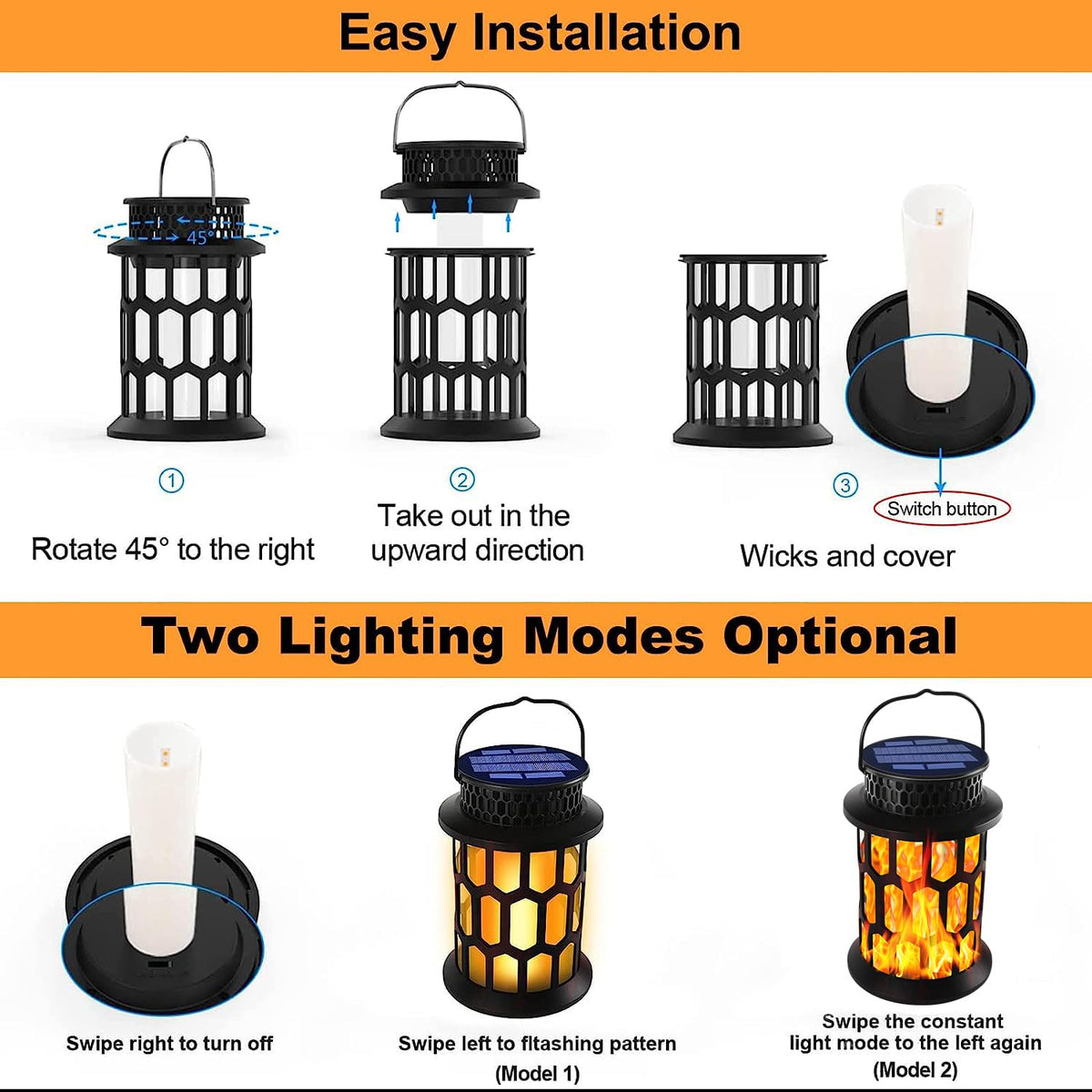 Easy Installation

45°

①

Rotate 45° to the right

②

Take out in the upward direction

③

Switch button

Wicks and cover

Two Lighting Modes Optional

Swipe right to turn off

Swipe left to fltashing pattern (Model 1)

Swipe the constant light mode to the left again (Model 2)